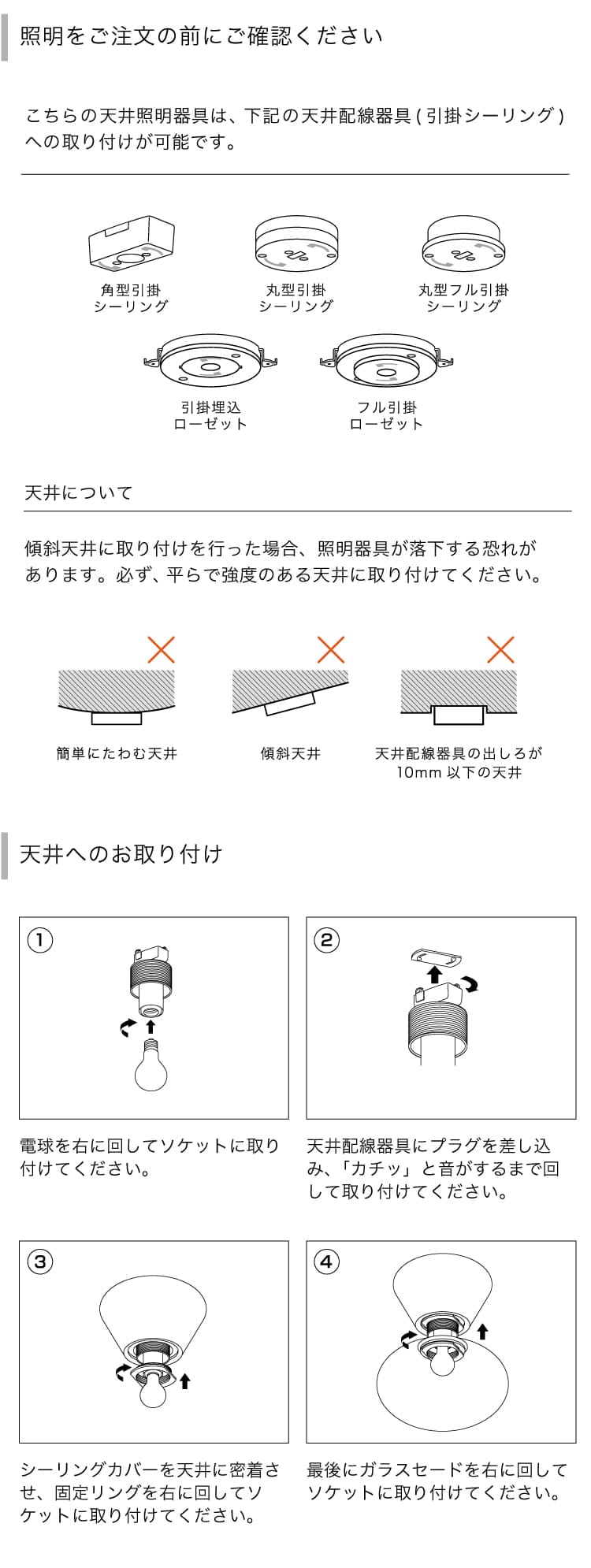 照明をご注文の前にご確認ください

こちらの天井照明器具は、下記の天井配線器具 ( 引掛シーリング ) への取り付けが可能です。

角型引掛
シーリング

丸型引掛
シーリング

丸型フル引掛
シーリング

引掛埋込
ローゼット

フル引掛
ローゼット

天井について

傾斜天井に取り付けを行った場合、照明器具が落下する恐れがあります。必ず、平らで強度のある天井に取り付けてください。

簡単にたわむ天井

傾斜天井

天井配線器具の出しろが
10mm 以下の天井

天井へのお取り付け

①

電球を右に回してソケットに取り付けてください。

②

天井配線器具にプラグを差し込み、「カチッ」と音がするまで回して取り付けてください。

③

シーリングカバーを天井に密着させ、固定リングを右に回してソケットに取り付けてください。

④

最後にガラスセードを右に回してソケットに取り付けてください。