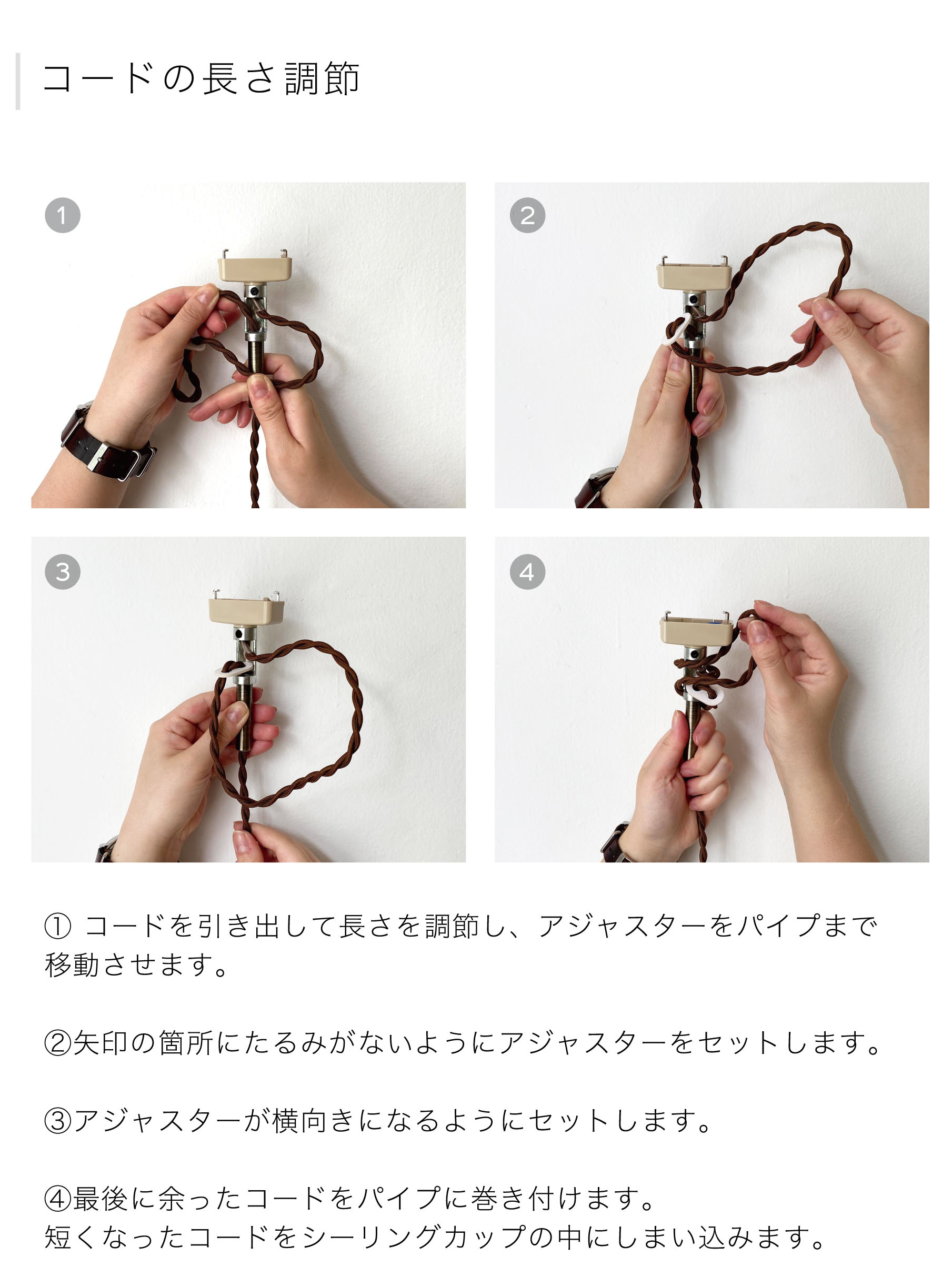 コードの長さ調節

1

2

3

4

① コードを引き出して長さを調節し、アジャスターをパイプまで移動させます。

②矢印の箇所にたるみがないようにアジャスターをセットします。

③アジャスターが横向きになるようにセットします。

④最後に余ったコードをパイプに巻き付けます。
短くなったコードをシーリングカップの中にしまい込みます。