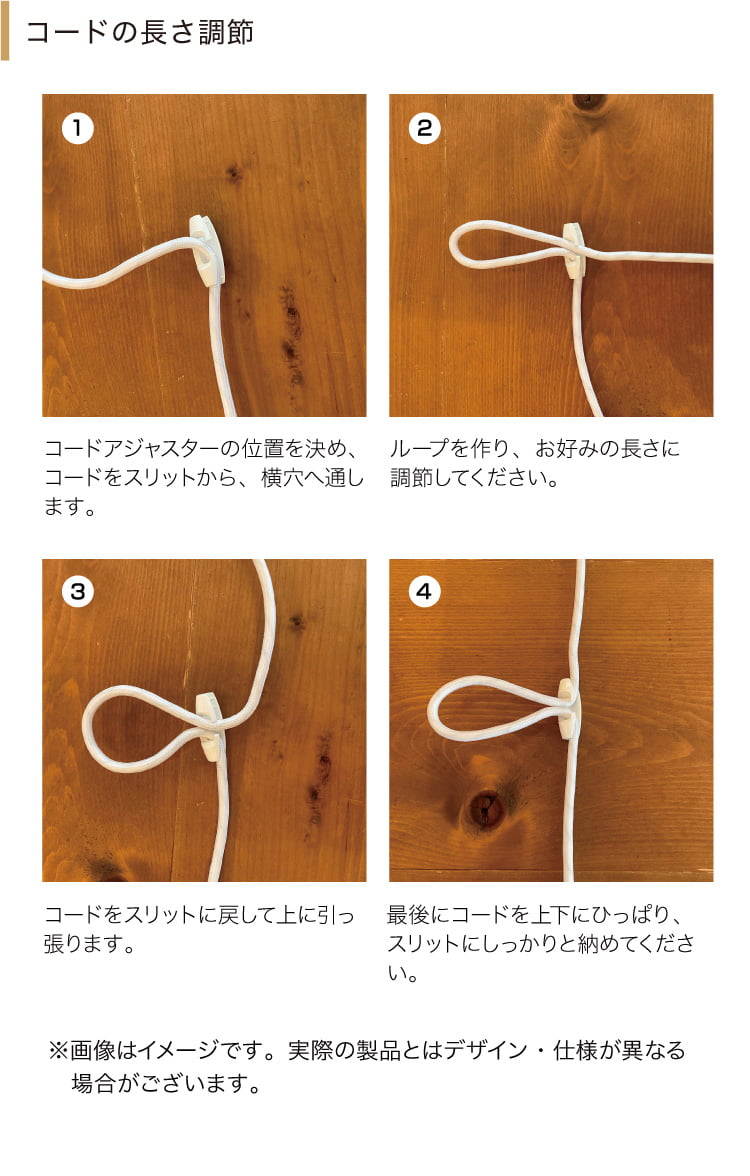 コードの長さ調節

1

コードアジャスターの位置を決め、コードをスリットから、横穴へ通します。

2

ループを作り、お好みの長さに調節してください。

3

コードをスリットに戻して上に引っ張ります。

4

最後にコードを上下にひっぱり、スリットにしっかりと納めてください。

※画像はイメージです。実際の製品とはデザイン・仕様が異なる場合がございます。