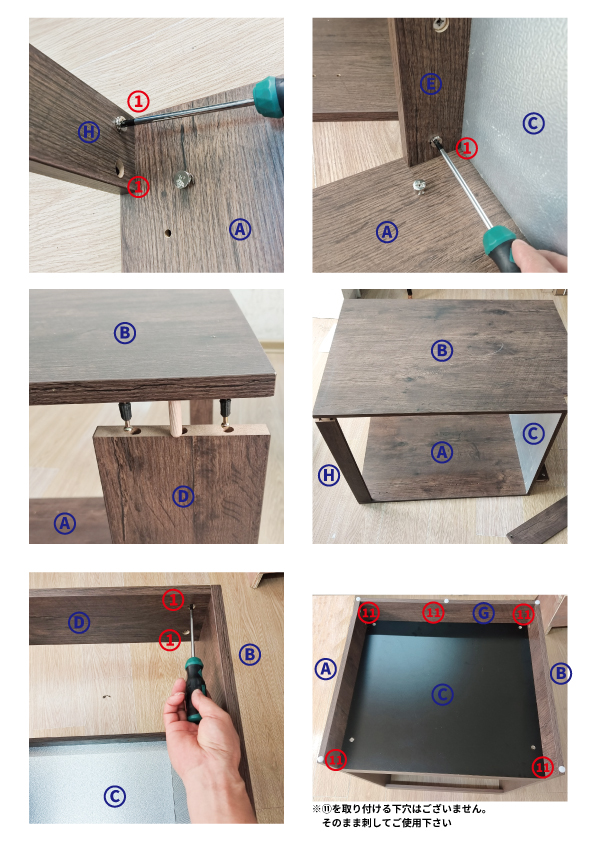 ①
H
①
A

E
C
①
A

B
D
A

B
C
A
H

①
D
①
B
C

⑪
⑪
G
⑪
A
B
C
⑪
⑪

※⑪を取り付ける下穴はございません。
そのまま刺してご使用下さい