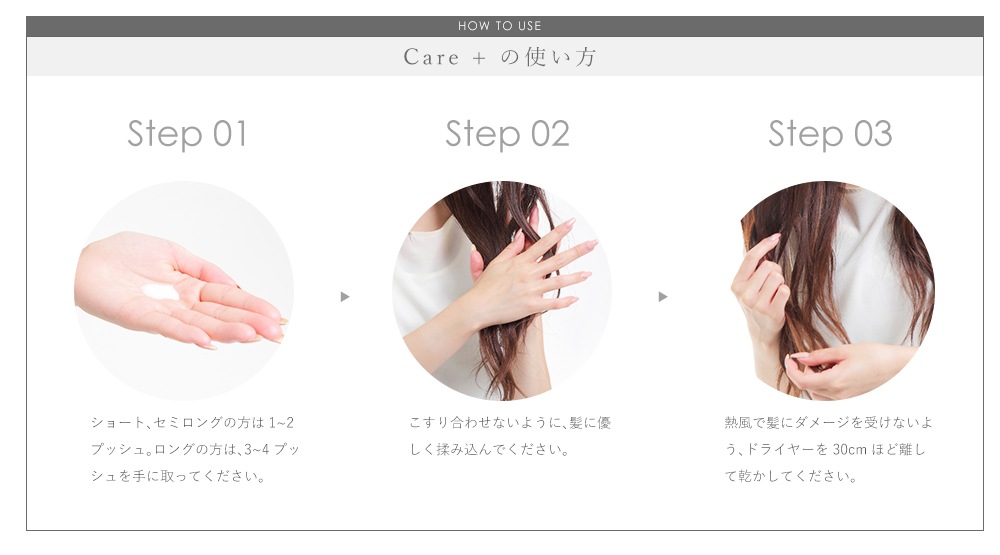 HOW TO USE

Care + の使い方

Step 01

ショート、セミロングの方は 1~2 プッシュ。ロングの方は、3~4 プッシュを手に取ってください。

Step 02

こすり合わせないように、髪に優しく揉み込んでください。

Step 03

熱風で髪にダメージを受けないよう、ドライヤーを 30cm ほど離して乾かしてください。