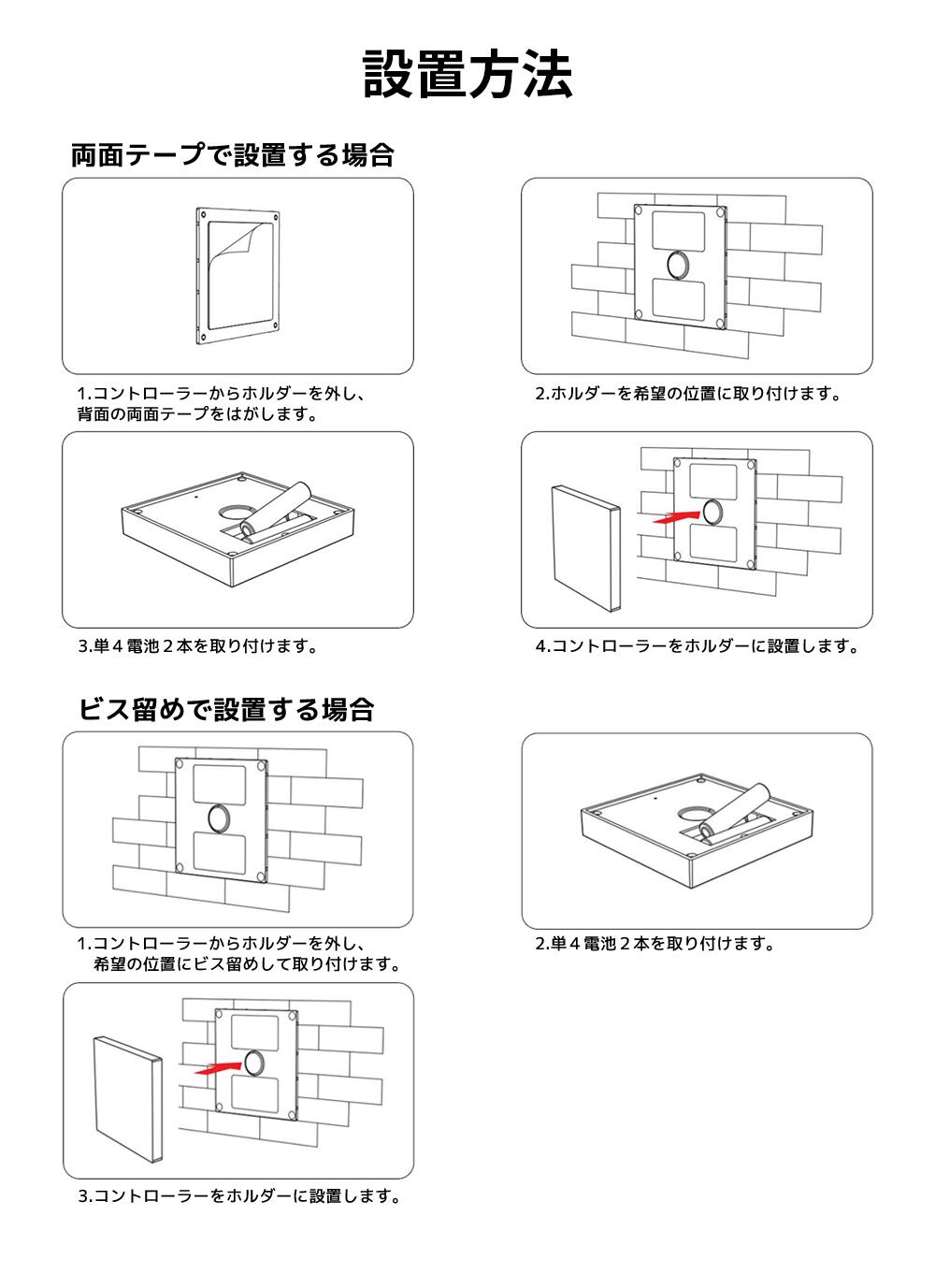 設置方法

両面テープで設置する場合

1.コントローラーからホルダーを外し、背面の両面テープをはがします。

2.ホルダーを希望の位置に取り付けます。

3.単４電池２本を取り付けます。

4.コントローラーをホルダーに設置します。

ビス留めで設置する場合

1.コントローラーからホルダーを外し、希望の位置にビス留めして取り付けます。

2.単４電池２本を取り付けます。

3.コントローラーをホルダーに設置します。