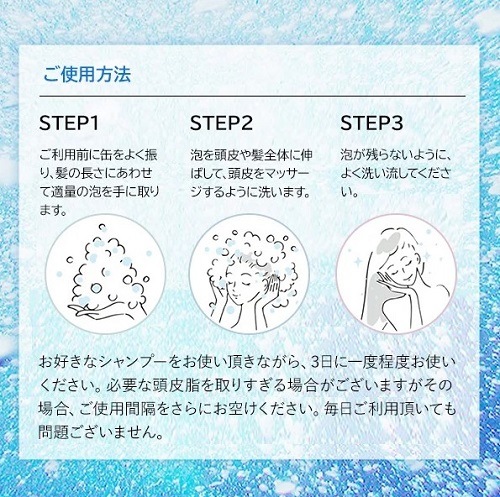 ご使用方法

STEP1

ご利用前に缶をよく振り、髪の長さにあわせて適量の泡を手に取ります。

STEP2

泡を頭皮や髪全体に伸ばして、頭皮をマッサージするように洗います。

STEP3

泡が残らないように、よく洗い流してください。

お好きなシャンプーをお使い頂きながら、3日に一度程度お使いください。必要な頭皮脂を取りすぎる場合がございますがその場合、ご使用間隔をさらにお空けください。毎日ご利用頂いても問題ございません。