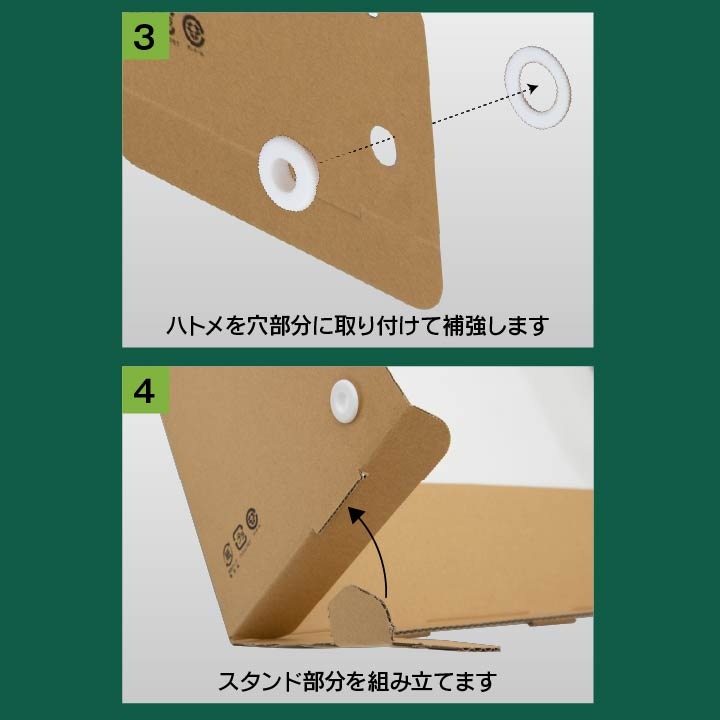 3

ハトメを穴部分に取り付けて補強します

4

スタンド部分を組み立てます