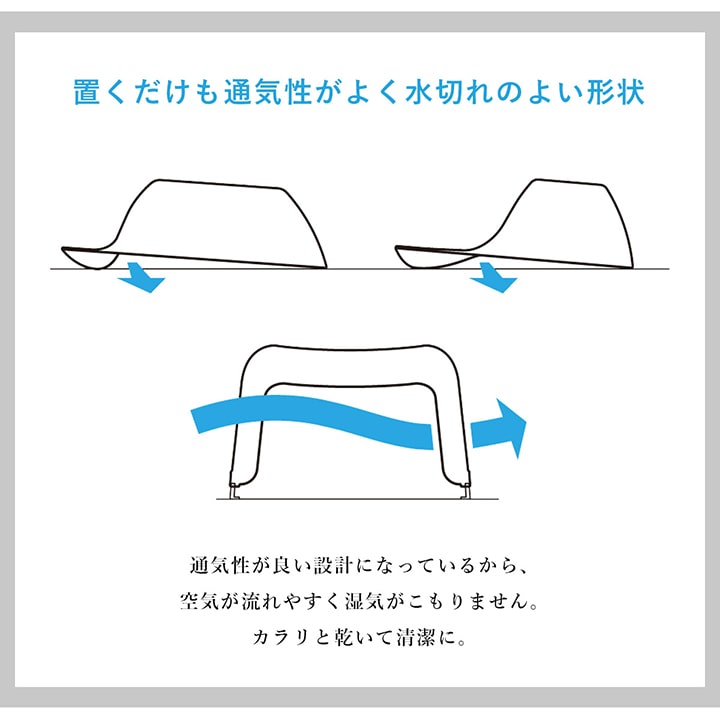 置くだけも通気性がよく水切れのよい形状

通気性が良い設計になっているから、
空気が流れやすく湿気がこもりません。
カラリと乾いて清潔に。