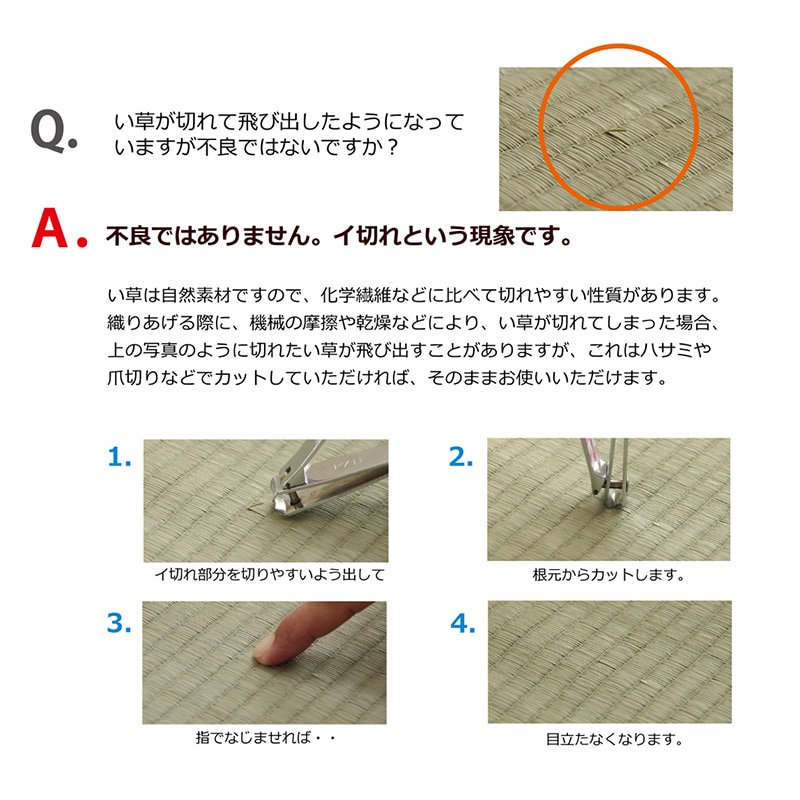 Q. い草が切れて飛び出したようになっていますが不良ではないですか？

A. 不良ではありません。イ切れという現象です。

い草は自然素材ですので、化学繊維などに比べて切れやすい性質があります。織りあげる際に、機械の摩擦や乾燥などにより、い草が切れてしまった場合、上の写真のように切れたい草が飛び出すことがありますが、これはハサミや爪切りなどでカットしていただければ、そのままお使いいただけます。

1.
イ切れ部分を切りやすいよう出して

2.
根元からカットします。

3.
指でなじませれば・・

4.
目立たなくなります。