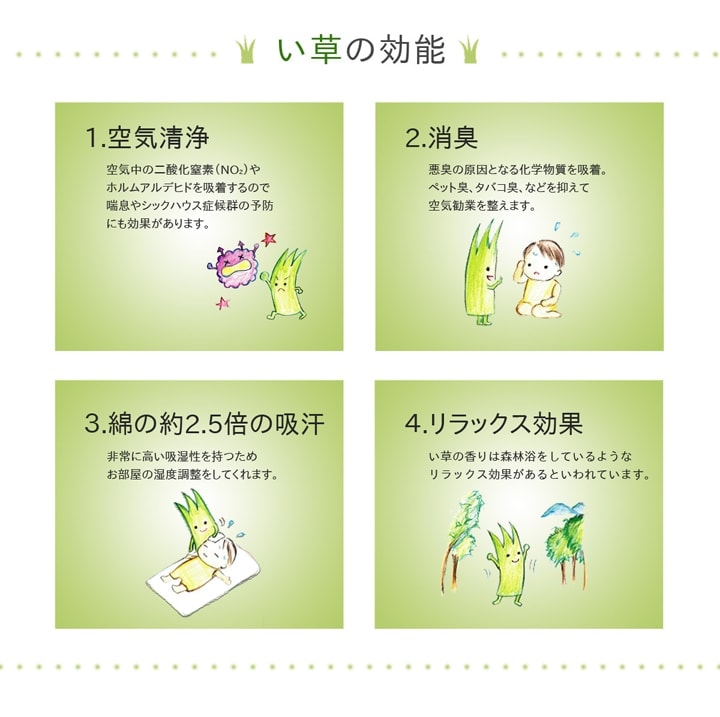 い草の効能

1.空気清浄

空気中の二酸化窒素（$NO_2$）やホルムアルデヒドを吸着するので喘息やシックハウス症候群の予防にも効果があります。

2.消臭

悪臭の原因となる化学物質を吸着。ペット臭、タバコ臭、などを抑えて空気勧業を整えます。

3.綿の約2.5倍の吸汗

非常に高い吸湿性を持つためお部屋の湿度調整をしてくれます。

4.リラックス効果

い草の香りは森林浴をしているようなリラックス効果があるといわれています。