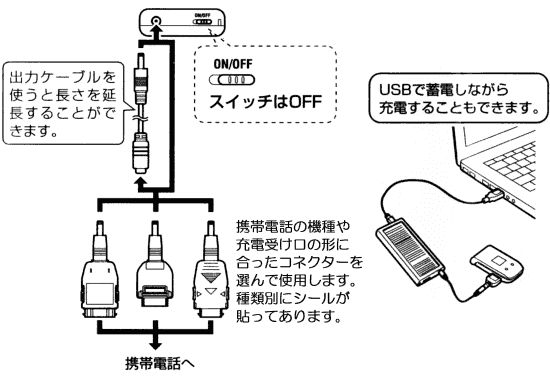 ON/OFF

出力ケーブルを使うと長さを延長することができます。

ON/OFF

スイッチはOFF

USBで蓄電しながら充電することもできます。

携帯電話の機種や充電受け口の形に合ったコネクターを選んで使用します。種類別にシールが貼ってあります。

携帯電話へ