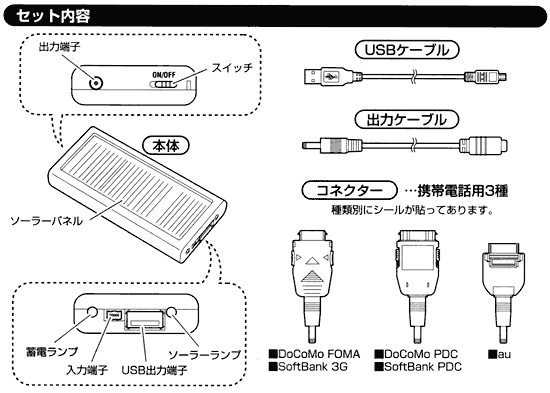 セット内容

出力端子

ON/OFF

スイッチ

本体

ソーラーパネル

蓄電ランプ

入力端子

USB出力端子

ソーラーランプ

USBケーブル

出力ケーブル

コネクター …携帯電話用3種

種類別にシールが貼ってあります。

■DoCoMo FOMA
■SoftBank 3G

■DoCoMo PDC
■SoftBank PDC

■au