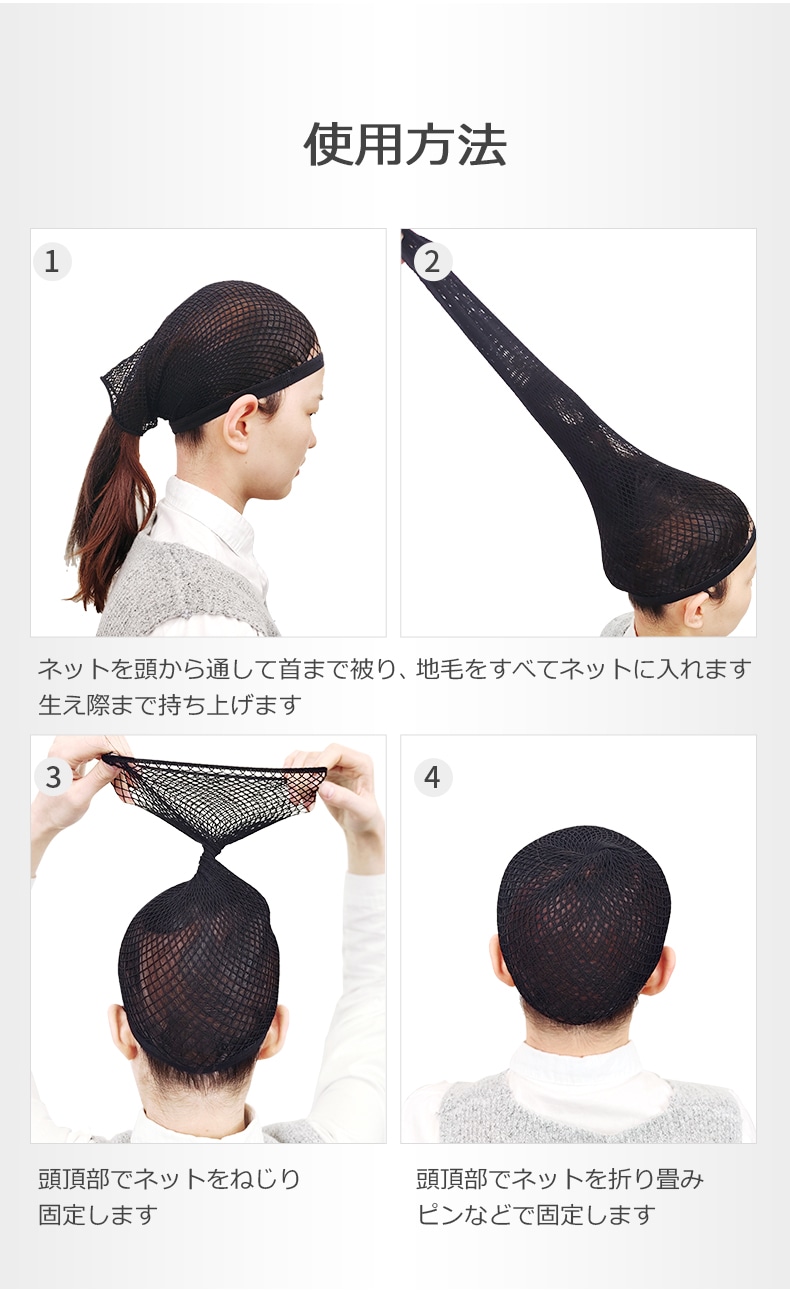 使用方法

1

2

ネットを頭から通して首まで被り、地毛をすべてネットに入れます
生え際まで持ち上げます

3

4

頭頂部でネットをねじり
固定します

頭頂部でネットを折り畳み
ピンなどで固定します