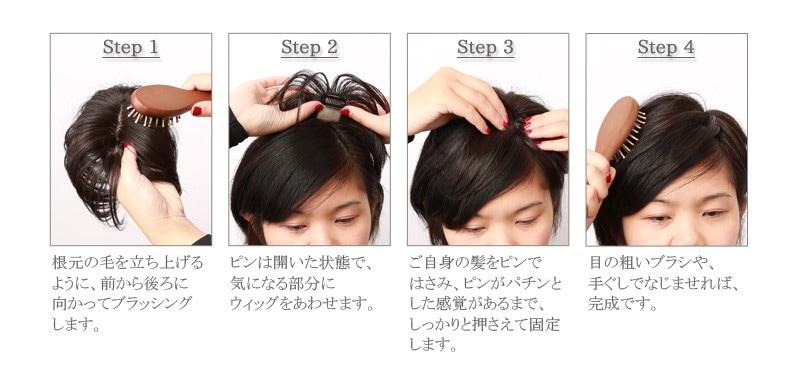 Step 1

根元の毛を立ち上げるように、前から後ろに向かってブラッシングします。

Step 2

ピンは開いた状態で、気になる部分にウィッグをあわせます。

Step 3

ご自身の髪をピンではさみ、ピンがパチンとした感覚があるまで、しっかりと押さえて固定します。

Step 4

目の粗いブラシや、手ぐしでなじませれば、完成です。