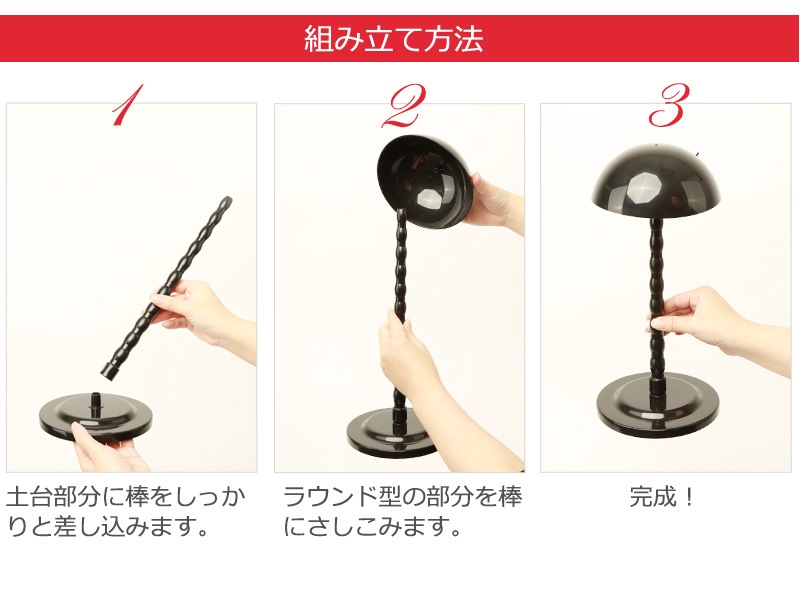 組み立て方法

1

土台部分に棒をしっかりと差し込みます。

2

ラウンド型の部分を棒にさしこみます。

3

完成！