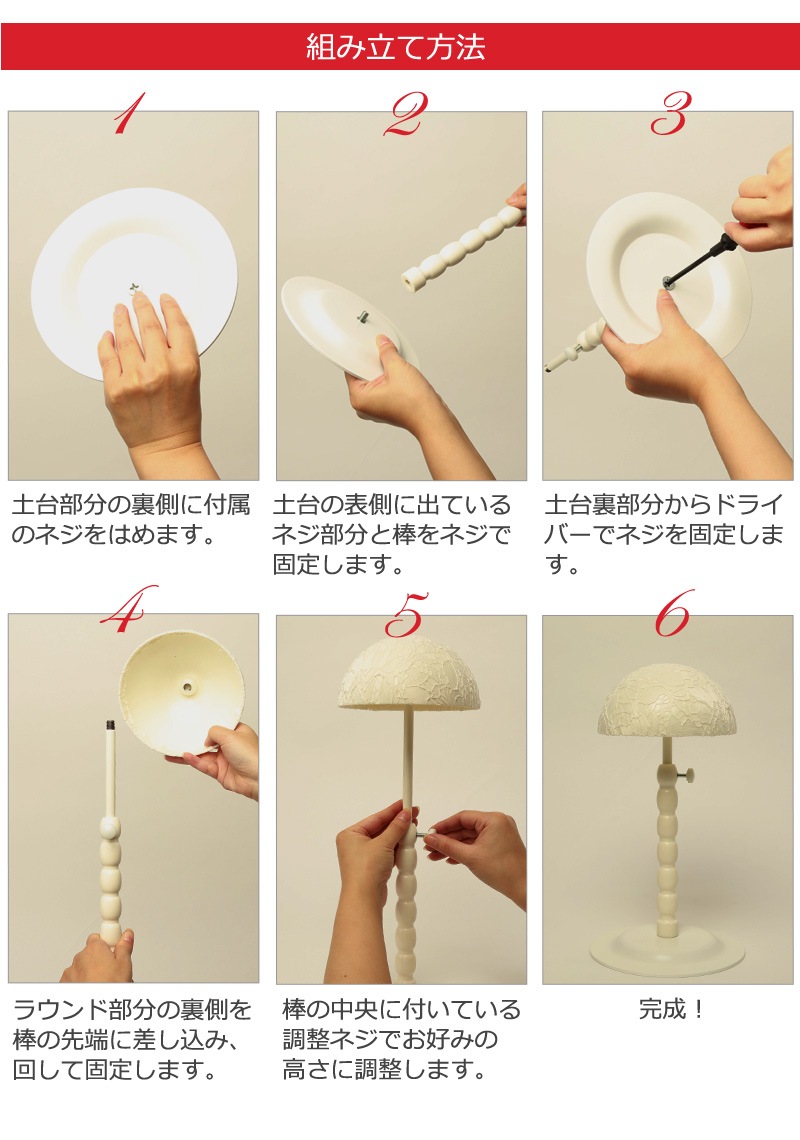 組み立て方法

1

土台部分の裏側に付属のネジをはめます。

2

土台の表側に出ているネジ部分と棒をネジで固定します。

3

土台裏部分からドライバーでネジを固定します。

4

ラウンド部分の裏側を棒の先端に差し込み、回して固定します。

5

棒の中央に付いている調整ネジでお好みの高さに調整します。

6

完成！