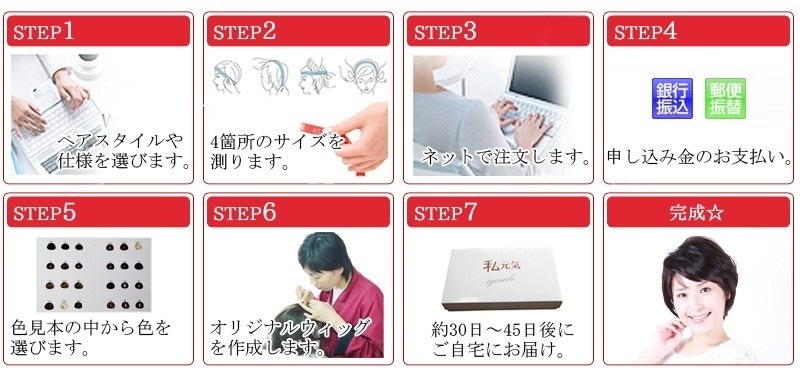 STEP1

ヘアスタイルや仕様を選びます。

STEP2

4箇所のサイズを測ります。

STEP3

ネットで注文します。

STEP4

銀行振込

郵便振替

申し込み金のお支払い。

STEP5

色見本の中から色を選びます。

STEP6

オリジナルウィッグを作成します。

STEP7

私元気

約30日～45日後にご自宅にお届け。

完成☆