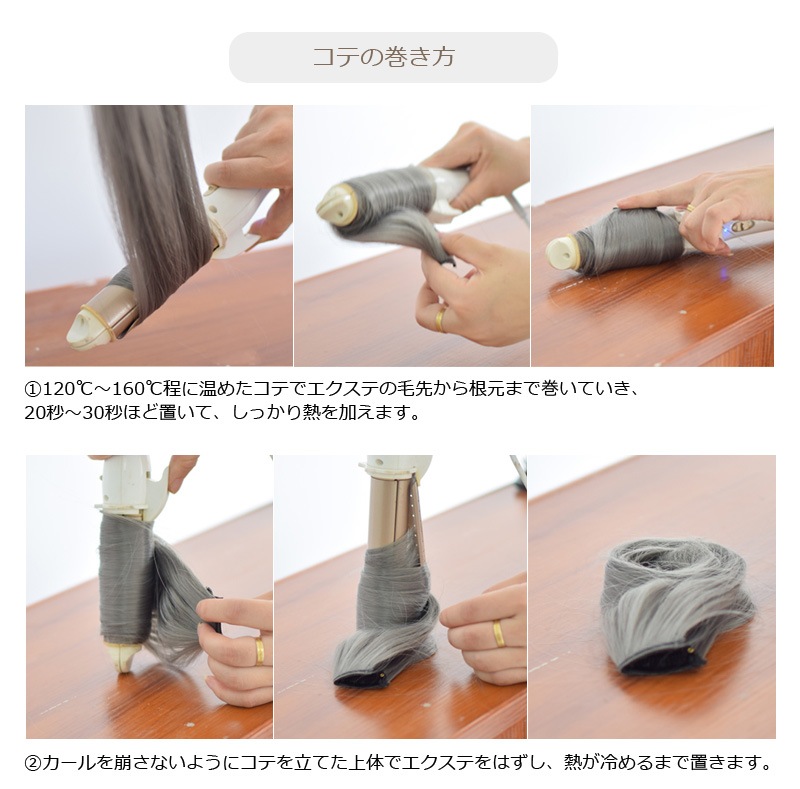 コテの巻き方

①120℃～160℃程に温めたコテでエクステの毛先から根元まで巻いていき、20秒～30秒ほど置いて、しっかり熱を加えます。

②カールを崩さないようにコテを立てた上体でエクステをはずし、熱が冷めるまで置きます。