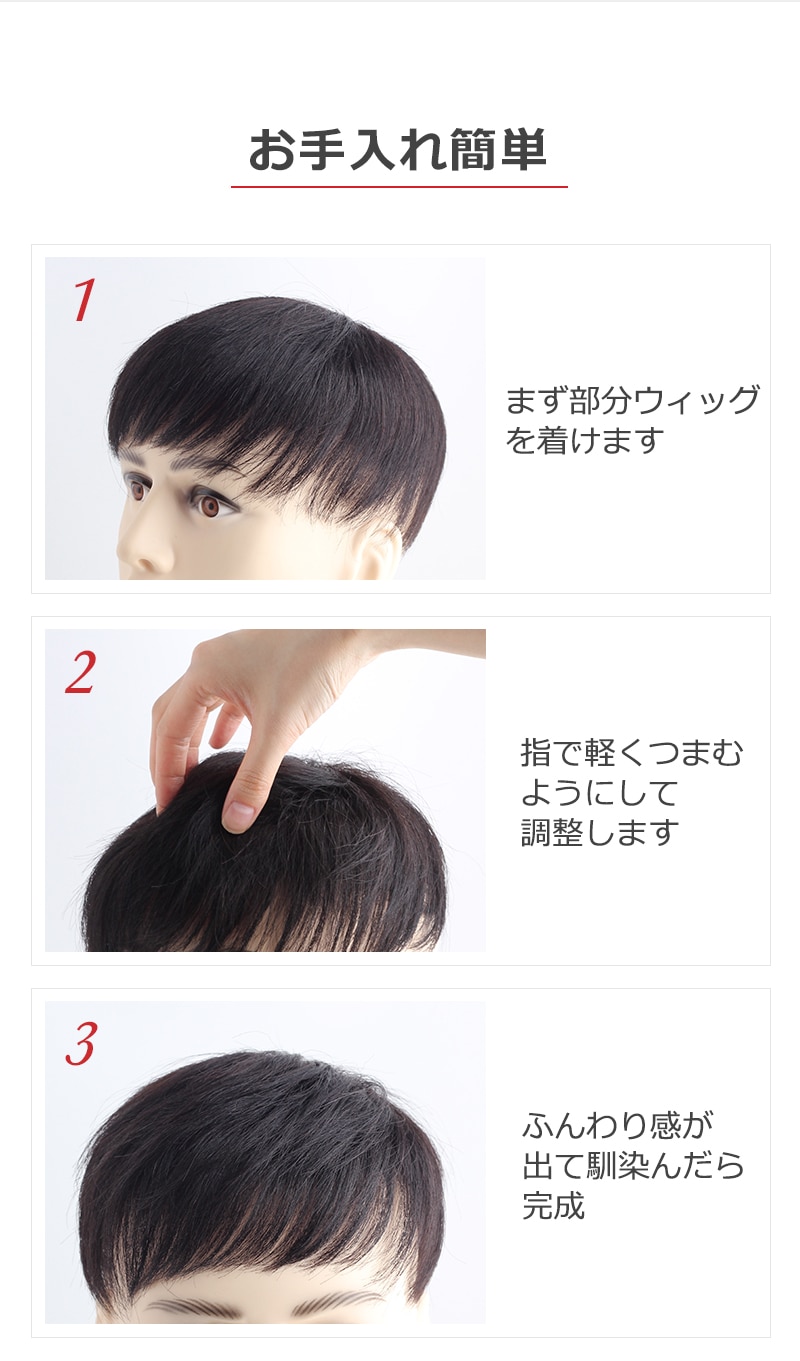 お手入れ簡単

1

まず部分ウィッグを着けます

2

指で軽くつまむようにして調整します

3

ふんわり感が出て馴染んだら完成