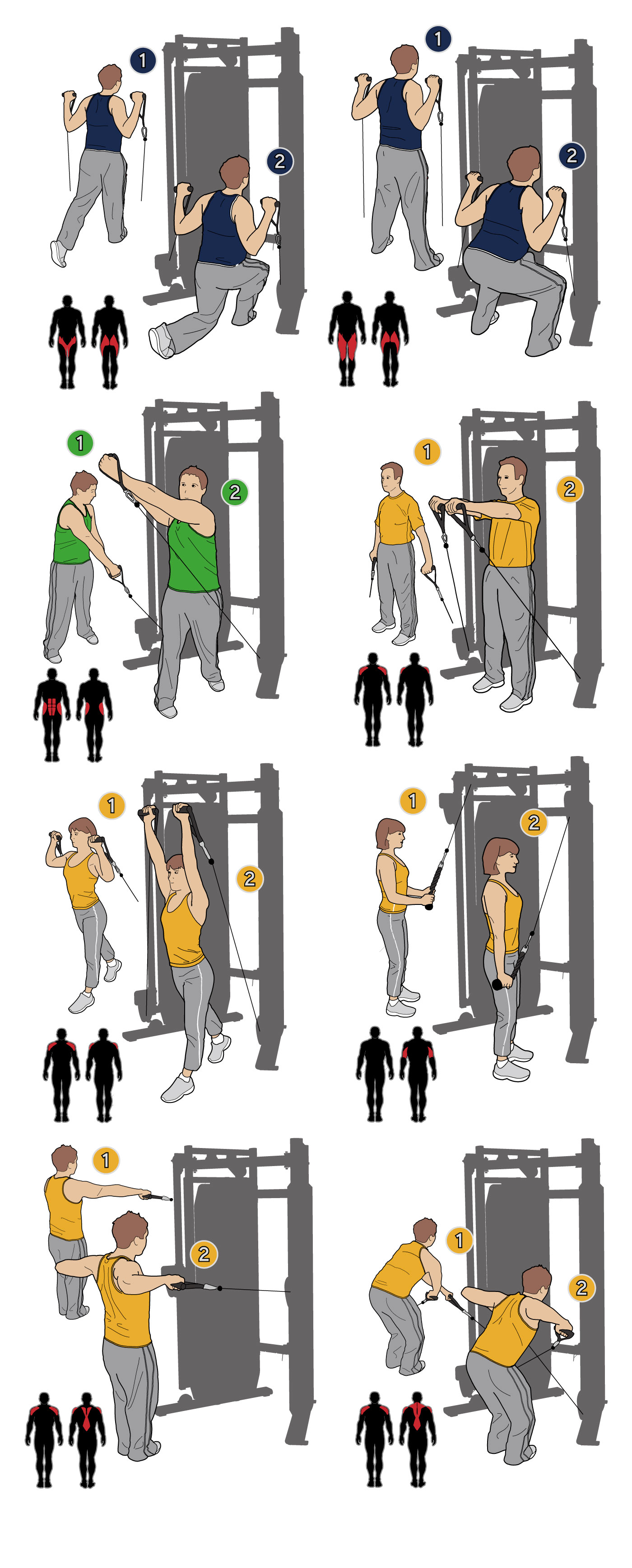 1
2
1
2
1
2
1
2
1
2
1
2
1
2
1
2