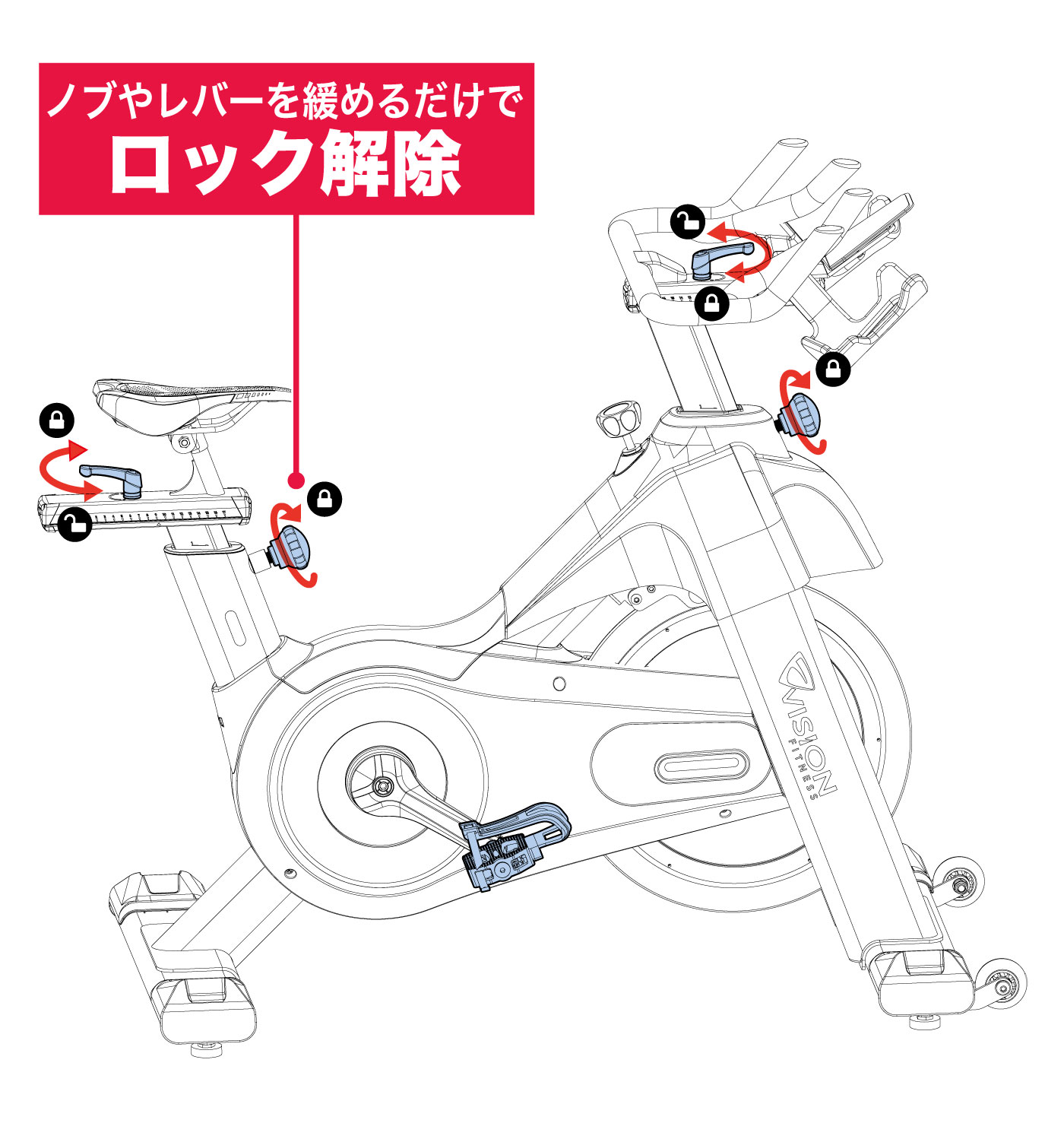 ノブやレバーを緩めるだけで
ロック解除

VISION
FITNESS