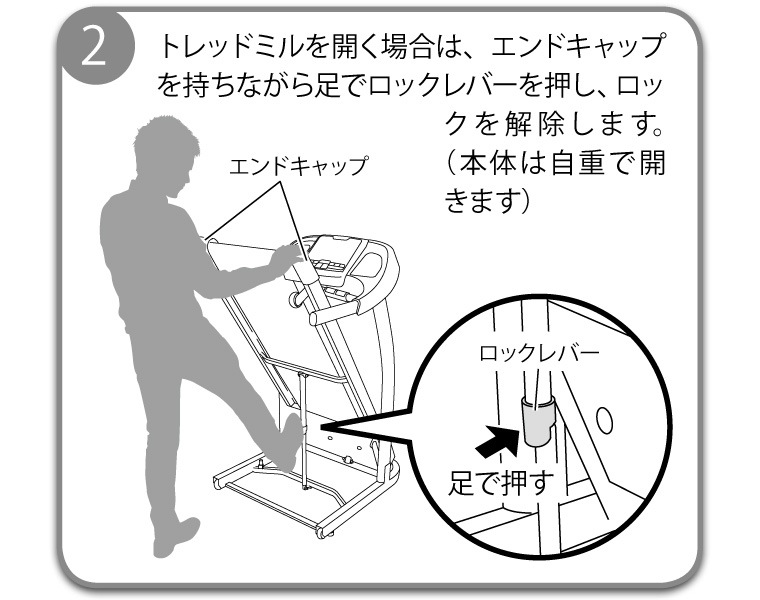 2

トレッドミルを開く場合は、エンドキャップを持ちながら足でロックレバーを押し、ロックを解除します。（本体は自重で開きます）

エンドキャップ

ロックレバー

足で押す