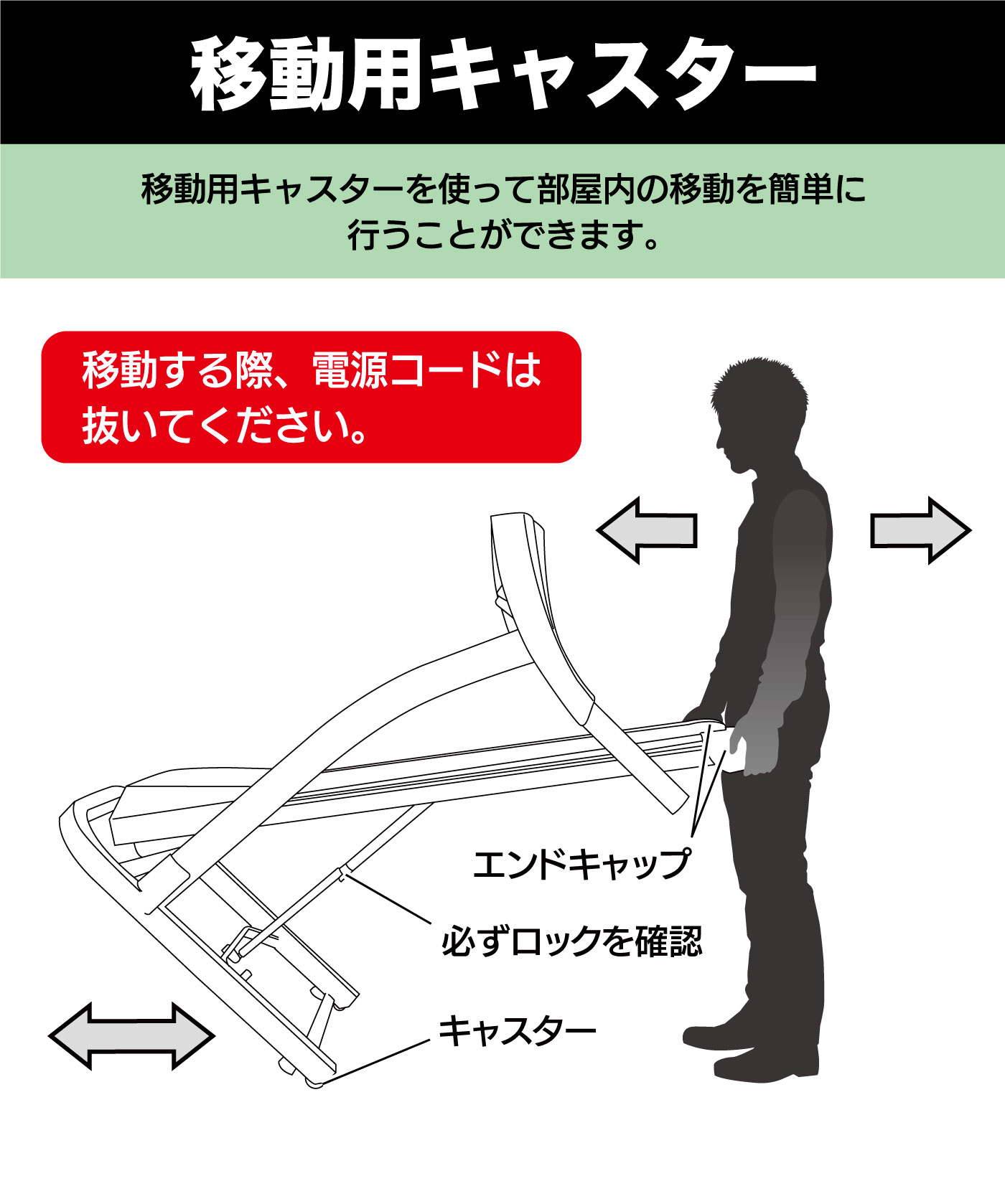 移動用キャスター

移動用キャスターを使って部屋内の移動を簡単に行うことができます。

移動する際、電源コードは抜いてください。

エンドキャップ

必ずロックを確認

キャスター