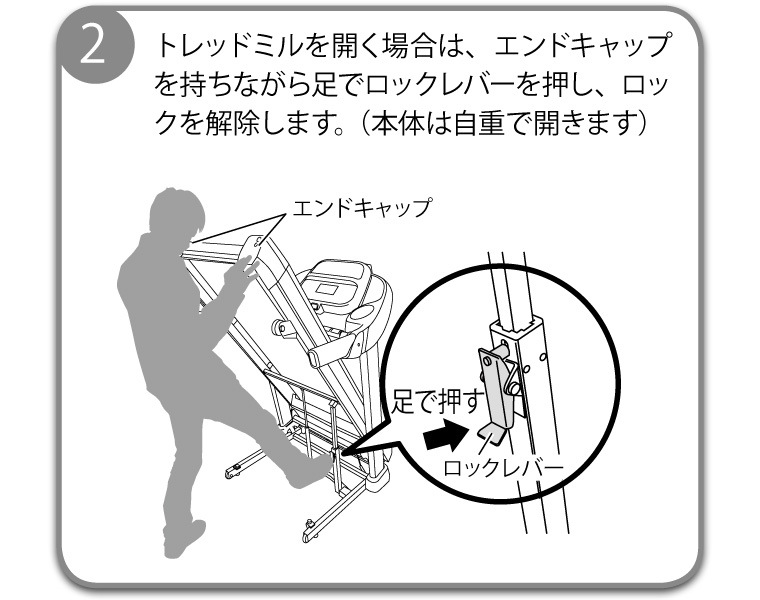 2

トレッドミルを開く場合は、エンドキャップを持ちながら足でロックレバーを押し、ロックを解除します。（本体は自重で開きます）

エンドキャップ

足で押す

ロックレバー