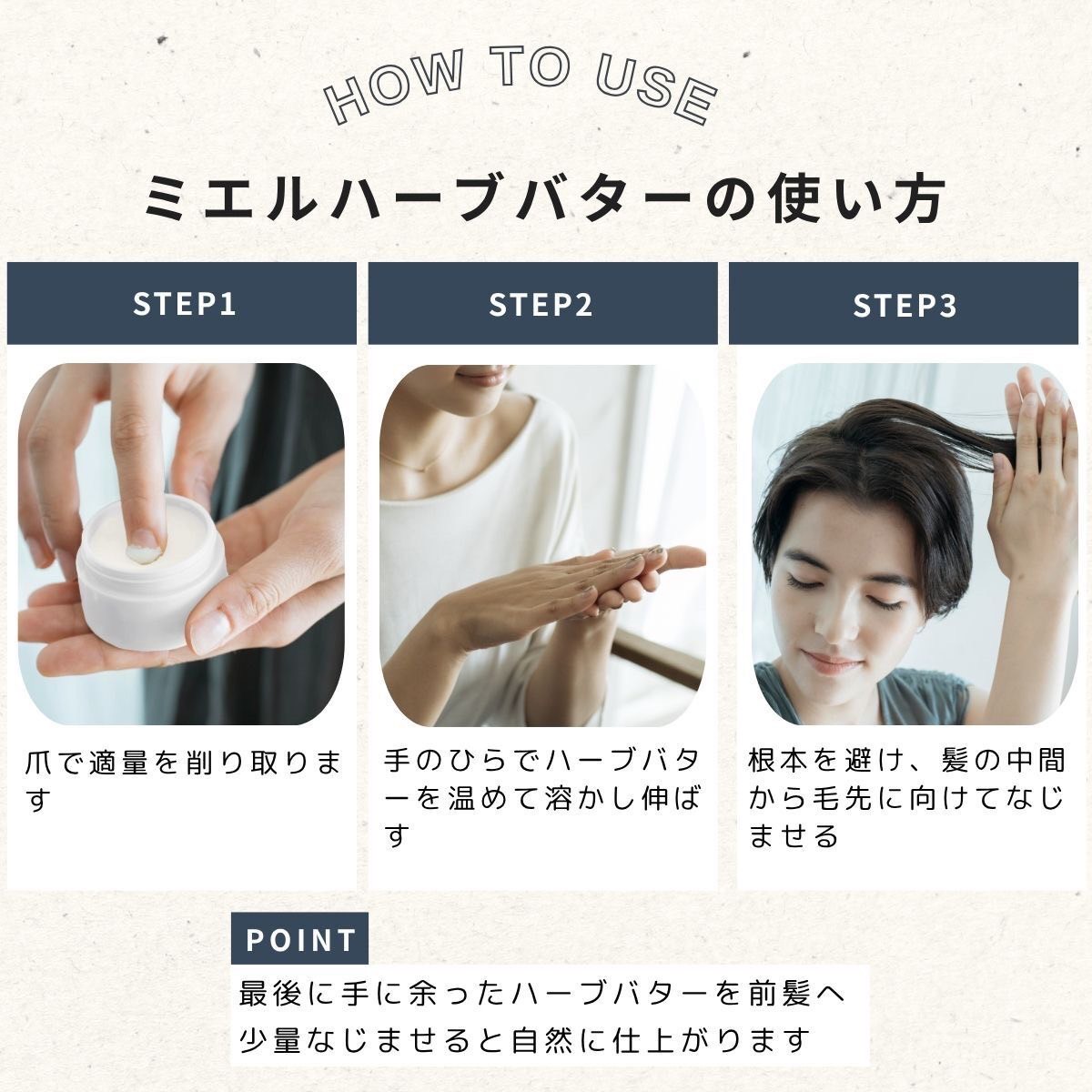 HOW TO USE

ミエルハーブバターの使い方

STEP1

爪で適量を削り取ります

STEP2

手のひらでハーブバターを温めて溶かし伸ばす

STEP3

根本を避け、髪の中間から毛先に向けてなじませる

POINT

最後に手に余ったハーブバターを前髪へ少量なじませると自然に仕上がります