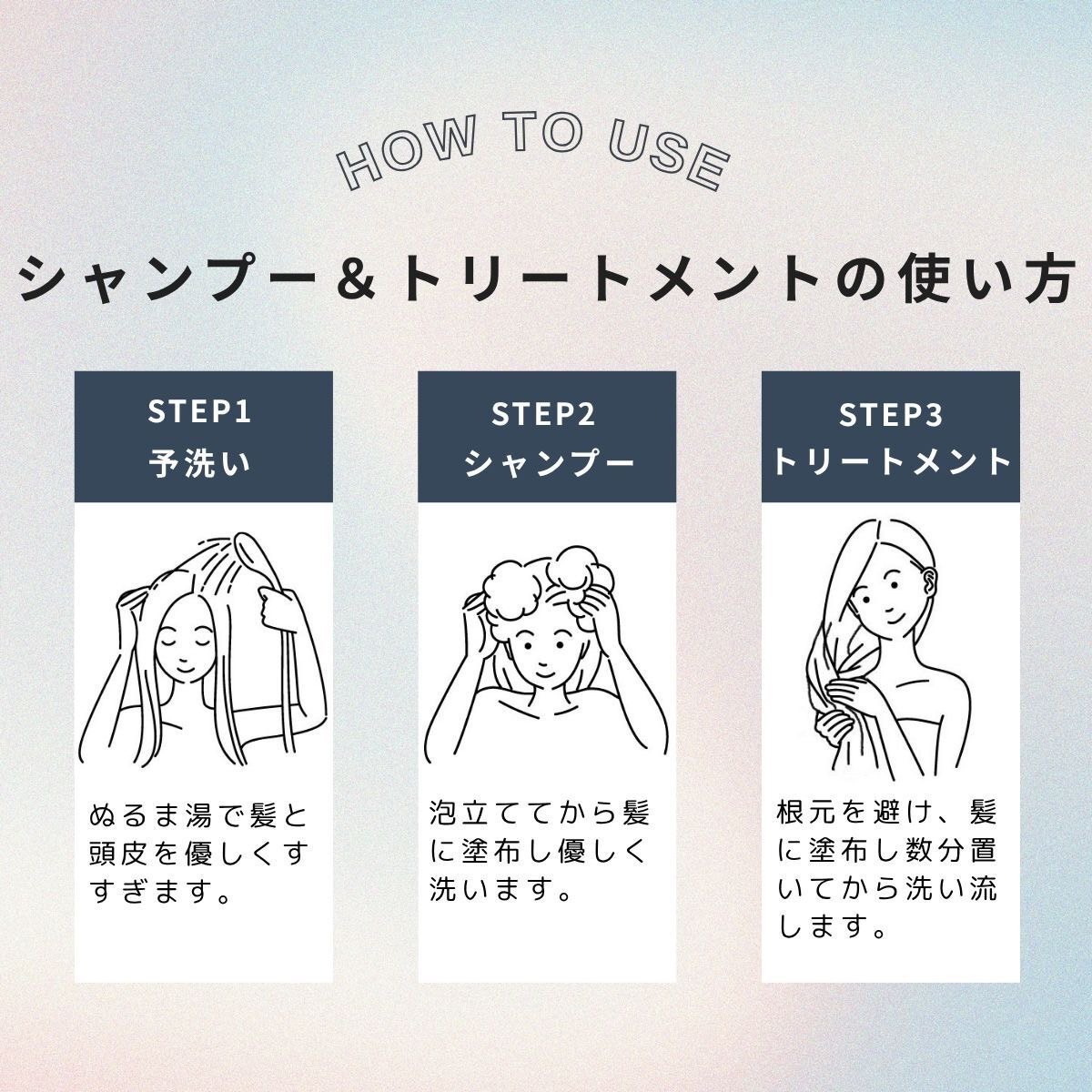 HOW TO USE

シャンプー＆トリートメントの使い方

STEP1
予洗い

ぬるま湯で髪と頭皮を優しくすすぎます。

STEP2
シャンプー

泡立ててから髪に塗布し優しく洗います。

STEP3
トリートメント

根元を避け、髪に塗布し数分置いてから洗い流します。