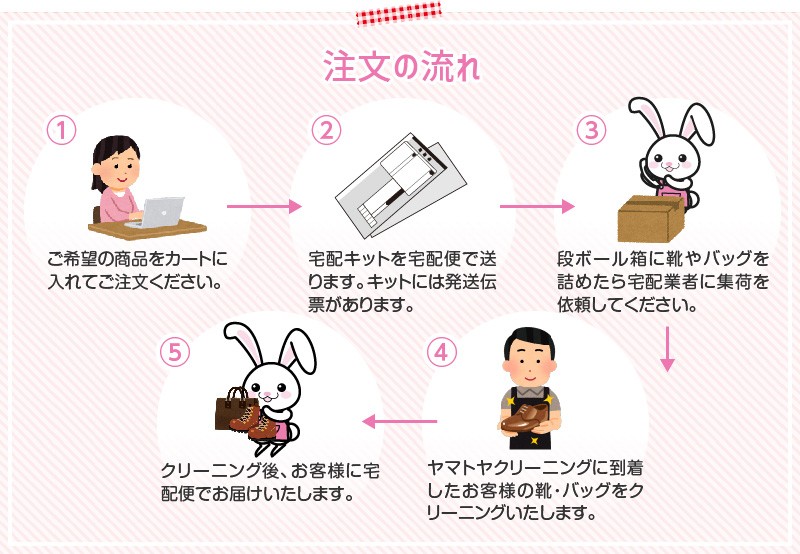 注文の流れ

①
ご希望の商品をカートに入れてご注文ください。

②
宅配キットを宅配便で送ります。キットには発送伝票があります。

③
段ボール箱に靴やバッグを詰めたら宅配業者に集荷を依頼してください。

④
ヤマトヤクリーニングに到着したお客様の靴・バッグをクリーニングいたします。

⑤
クリーニング後、お客様に宅配便でお届けいたします。