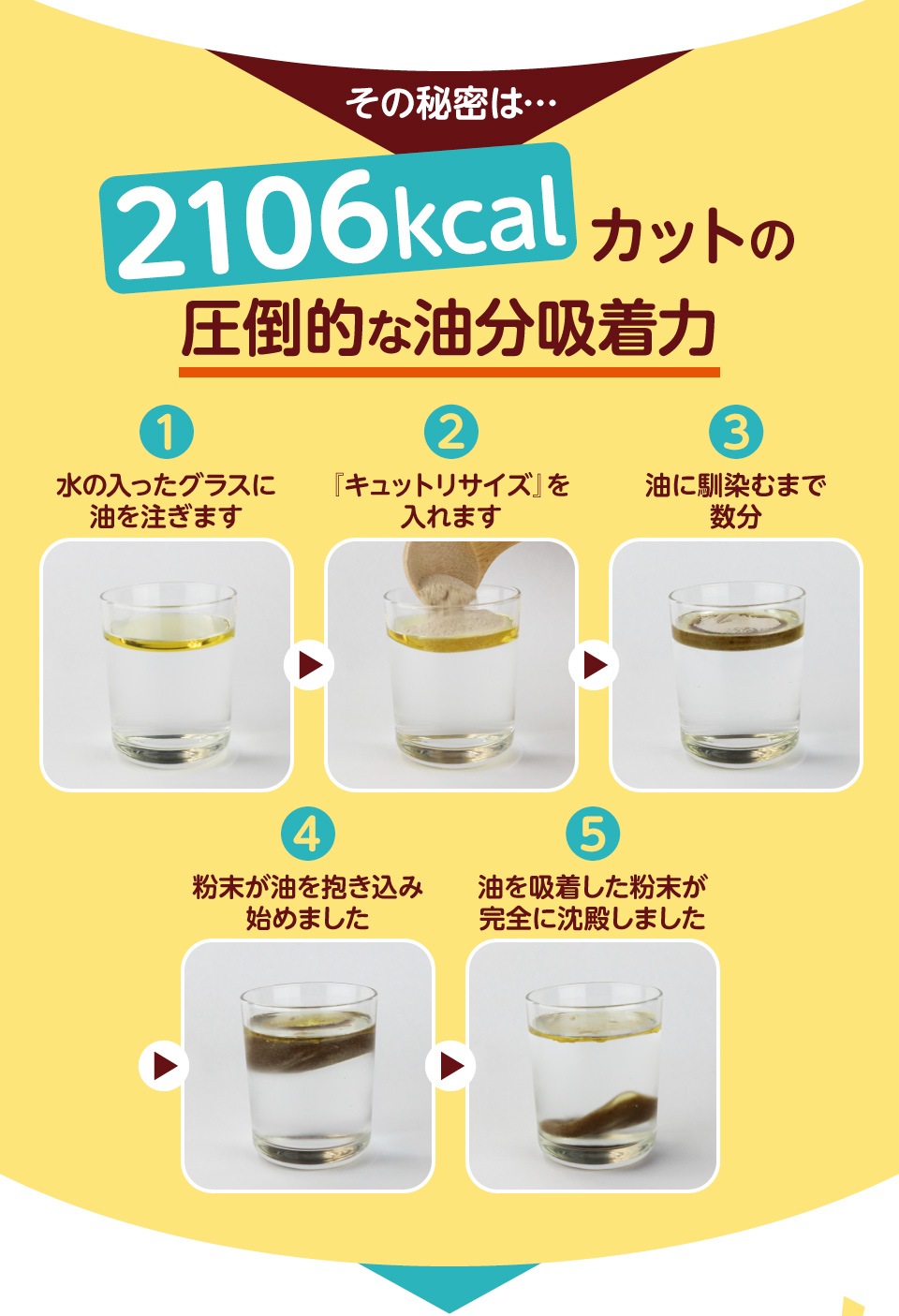 その秘密は…

2106kcal カットの

圧倒的な油分吸着力

1
水の入ったグラスに油を注ぎます

2
『キュットリサイズ』を入れます

3
油に馴染むまで数分

4
粉末が油を抱き込み始めました

5
油を吸着した粉末が完全に沈殿しました