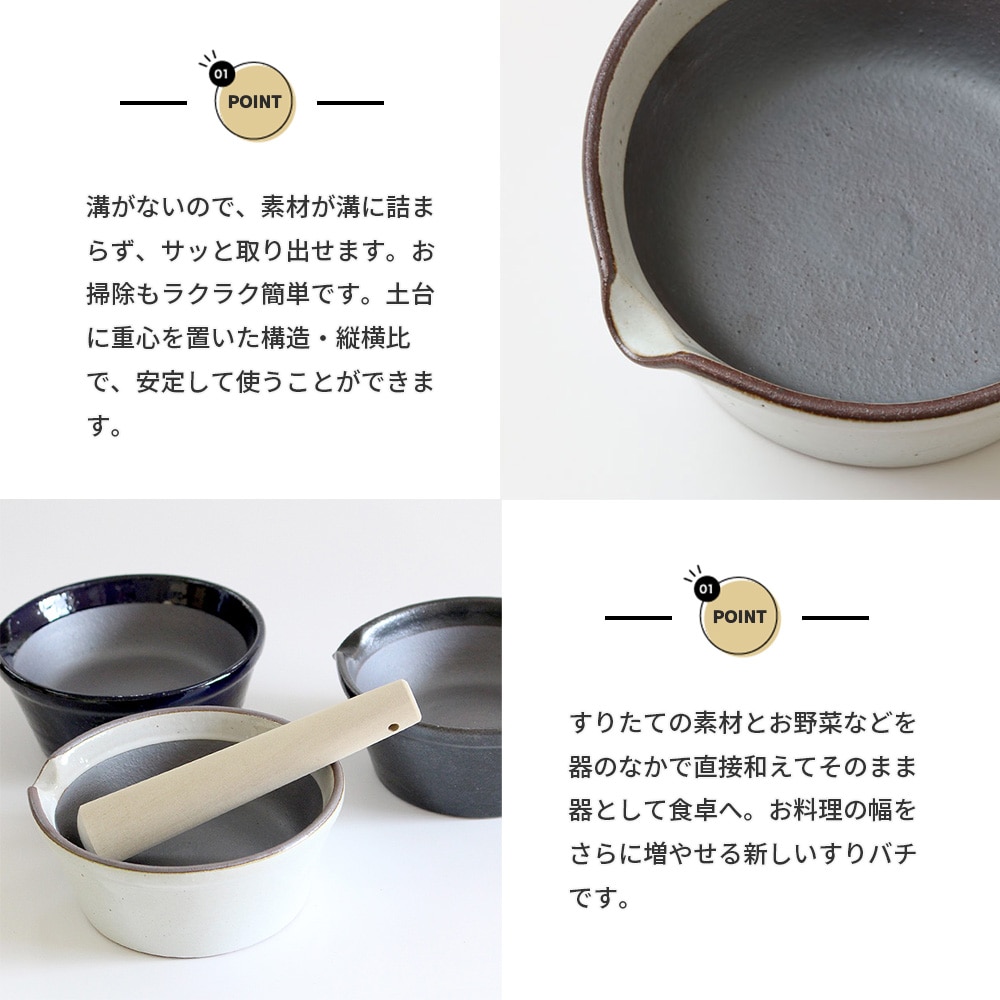 01
POINT

溝がないので、素材が溝に詰まらず、サッと取り出せます。お掃除もラクラク簡単です。土台に重心を置いた構造・縦横比で、安定して使うことができます。

01
POINT

すりたての素材とお野菜などを器のなかで直接和えてそのまま器として食卓へ。お料理の幅をさらに増やせる新しいすりバチです。