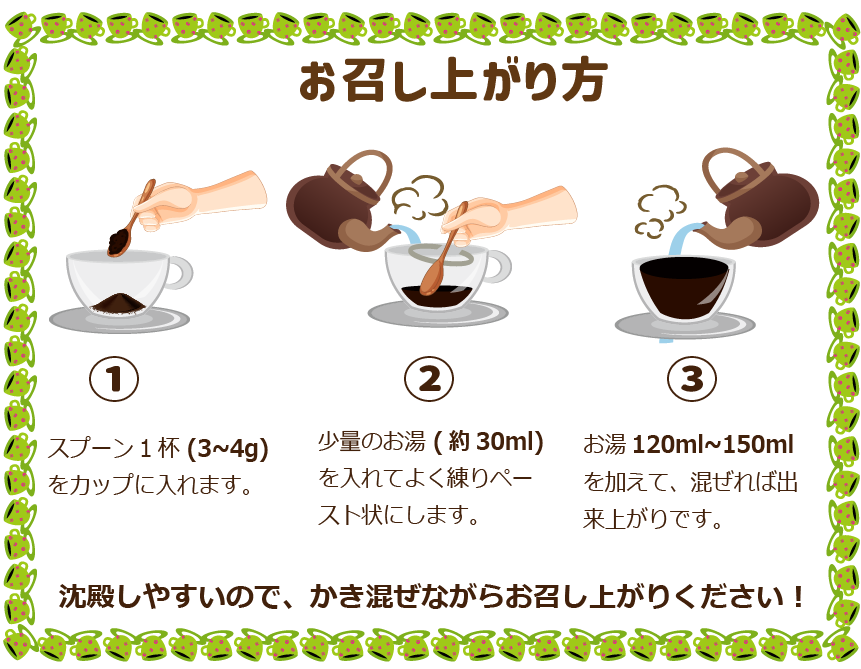 お召し上がり方

①

スプーン１杯 (3~4g) をカップに入れます。

②

少量のお湯 ( 約 30ml) を入れてよく練りペースト状にします。

③

お湯 120ml~150ml を加えて、混ぜれば出来上がりです。

沈殿しやすいので、かき混ぜながらお召し上がりください！