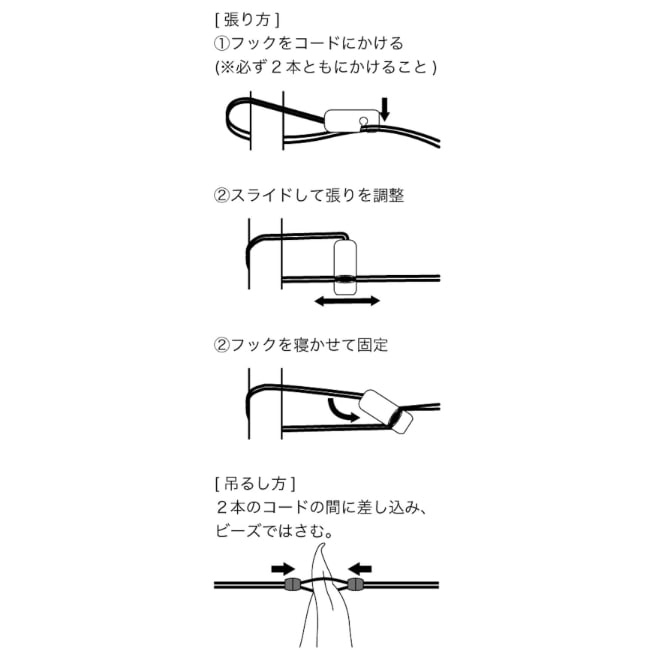 [ 張り方 ]
①フックをコードにかける
(※必ず２本ともにかけること )

②スライドして張りを調整

②フックを寝かせて固定

[ 吊るし方 ]
２本のコードの間に差し込み、
ビーズではさむ。