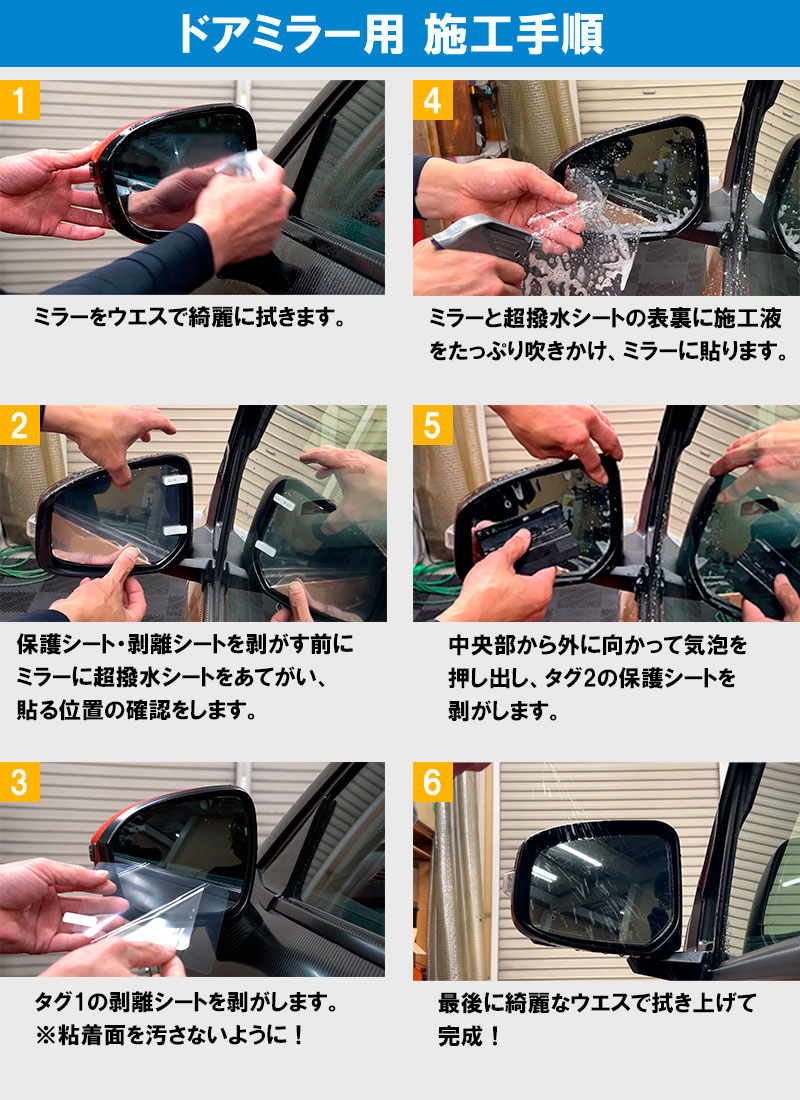 ドアミラー用 施工手順

1

ミラーをウエスで綺麗に拭きます。

2

保護シート・剥離シートを剥がす前にミラーに超撥水シートをあてがい、貼る位置の確認をします。

3

タグ1の剥離シートを剥がします。
※粘着面を汚さないように！

4

ミラーと超撥水シートの表裏に施工液をたっぷり吹きかけ、ミラーに貼ります。

5

中央部から外に向かって気泡を押し出し、タグ2の保護シートを剥がします。

6

最後に綺麗なウエスで拭き上げて完成！