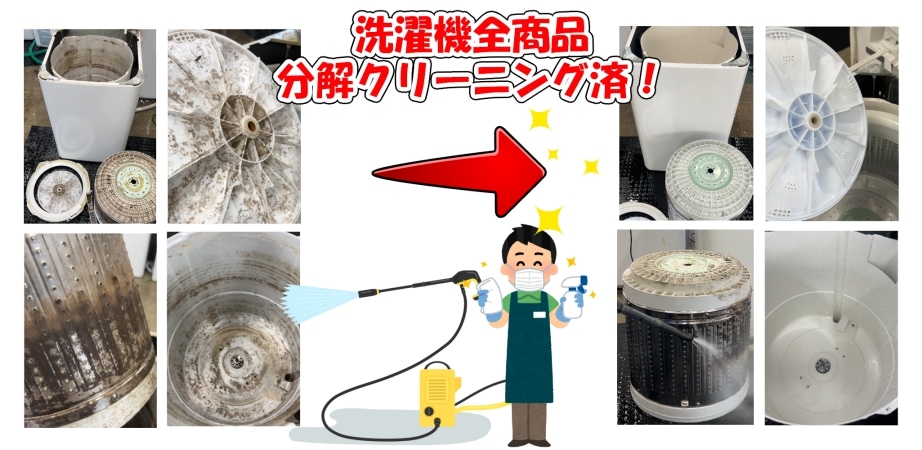 洗濯機全商品
分解クリーニング済！