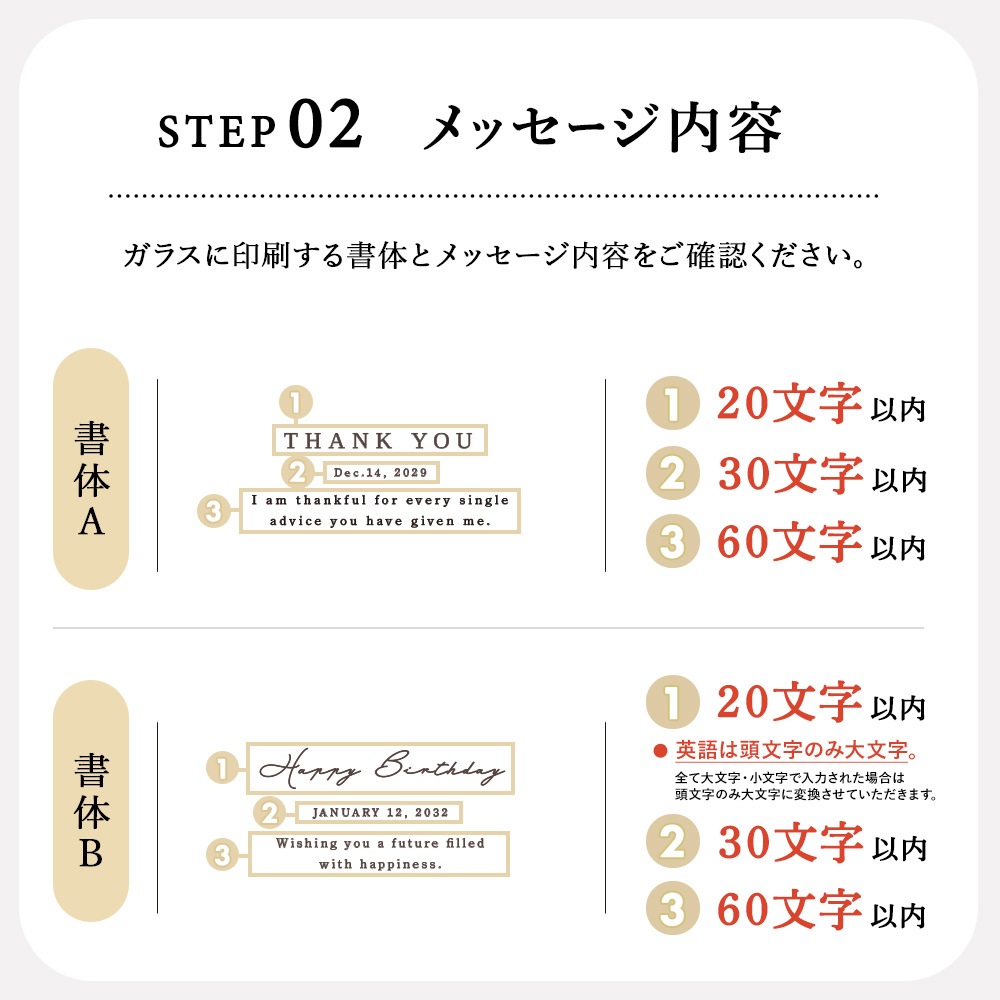 STEP 02 メッセージ内容

ガラスに印刷する書体とメッセージ内容をご確認ください。

書体A

1 THANK YOU
2 Dec.14, 2029
3 I am thankful for every single advice you have given me.

1 20文字 以内
2 30文字 以内
3 60文字 以内

書体B

1 Happy Birthday
2 JANUARY 12, 2032
3 Wishing you a future filled with happiness.

1 20文字 以内
● 英語は頭文字のみ大文字。
全て大文字・小文字で入力された場合は頭文字のみ大文字に変換させていただきます。
2 30文字 以内
3 60文字 以内