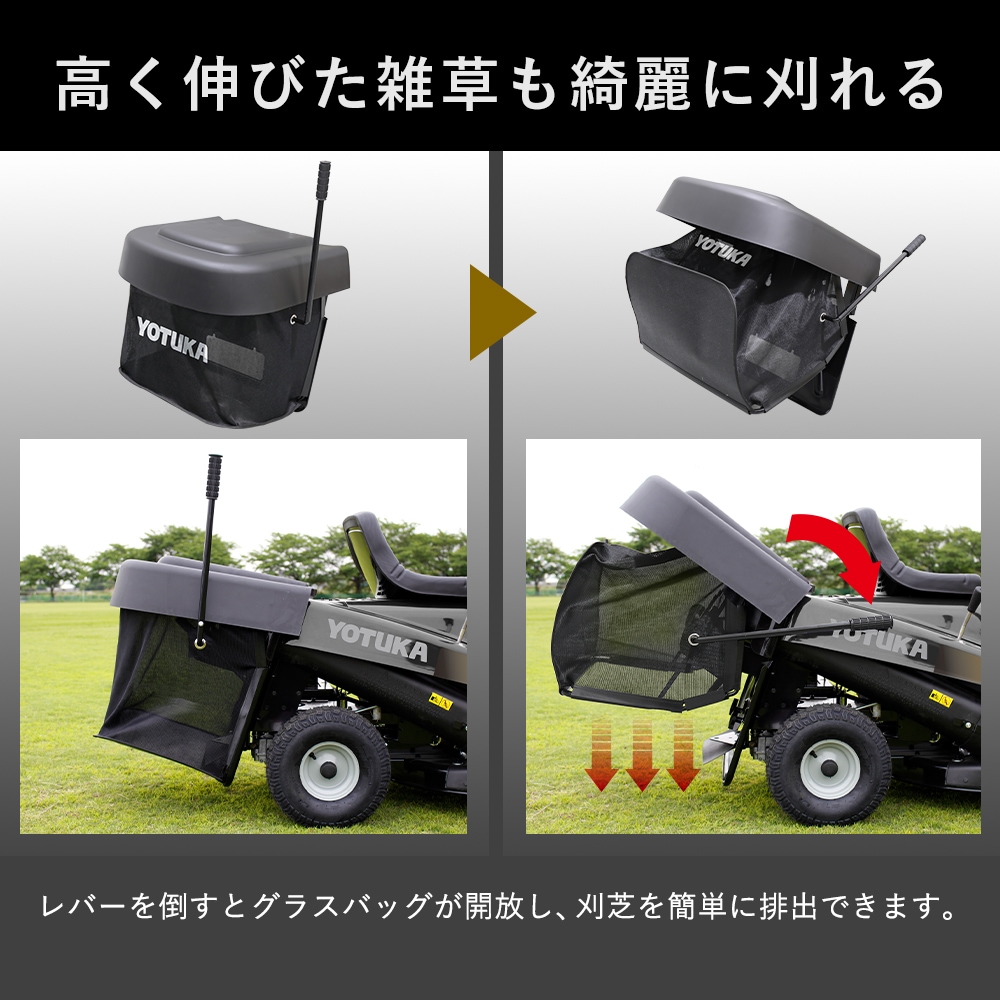 高く伸びた雑草も綺麗に刈れる

YOTUKA

YOTUKA

YOTUKA

YOTUKA

レバーを倒すとグラスバッグが開放し、刈芝を簡単に排出できます。