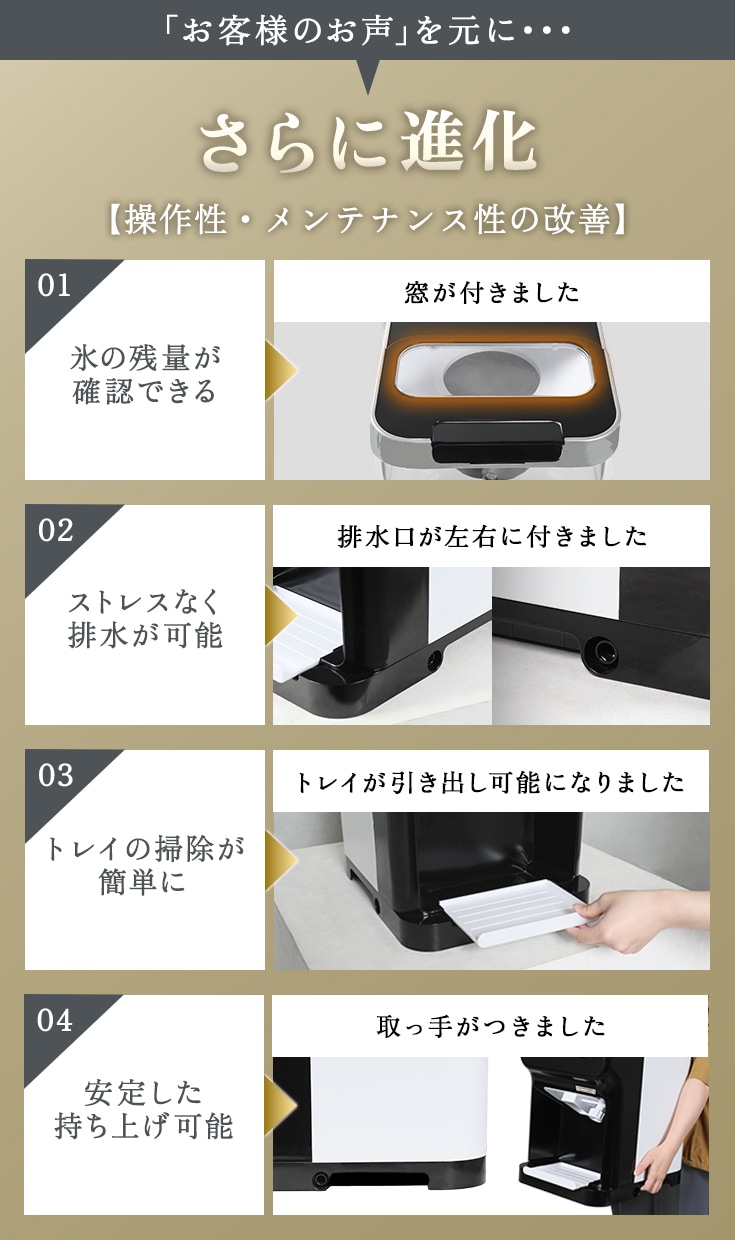 「お客様のお声」を元に・・・

さらに進化

【操作性・メンテナンス性の改善】

01

氷の残量が確認できる

窓が付きました

02

ストレスなく排水が可能

排水口が左右に付きました

03

トレイの掃除が簡単に

トレイが引き出し可能になりました

04

安定した持ち上げ可能

取っ手がつきました