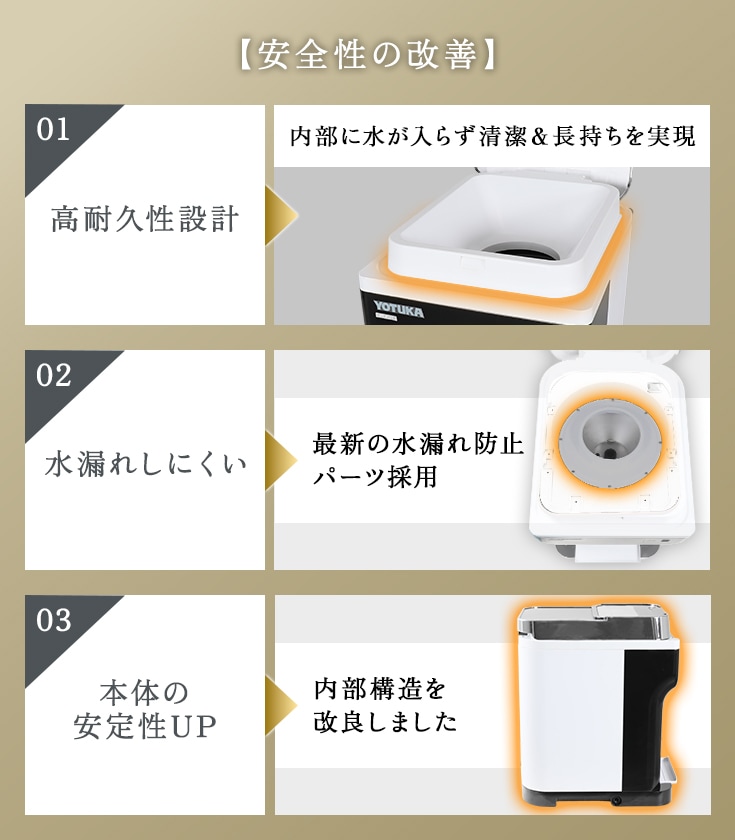 【安全性の改善】

01

高耐久性設計

内部に水が入らず清潔&長持ちを実現

YOTUKA

02

水漏れしにくい

最新の水漏れ防止パーツ採用

03

本体の安定性UP

内部構造を改良しました