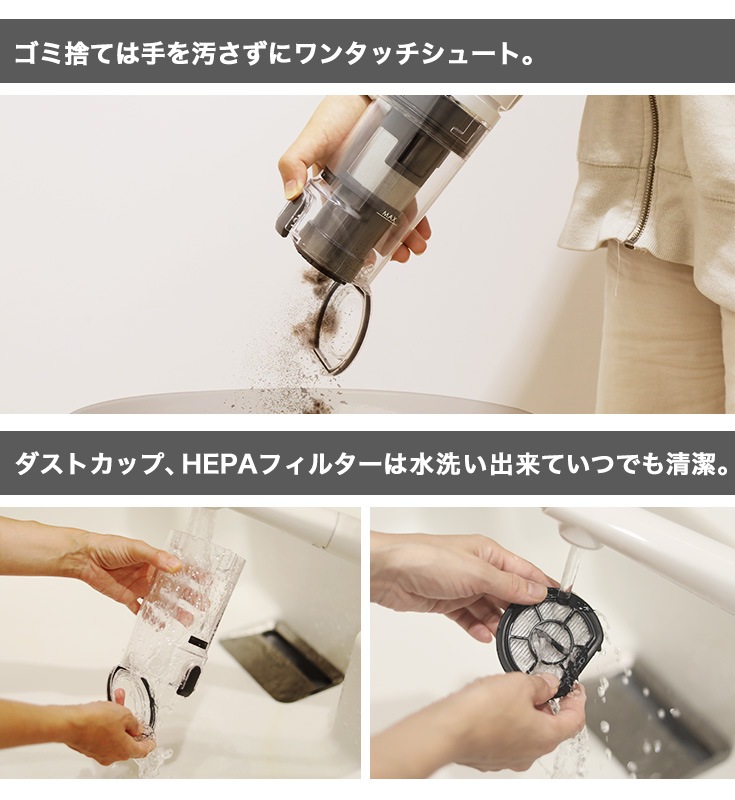 ゴミ捨ては手を汚さずにワンタッチシュート。

MAX

ダストカップ、HEPAフィルターは水洗い出来ていつでも清潔。