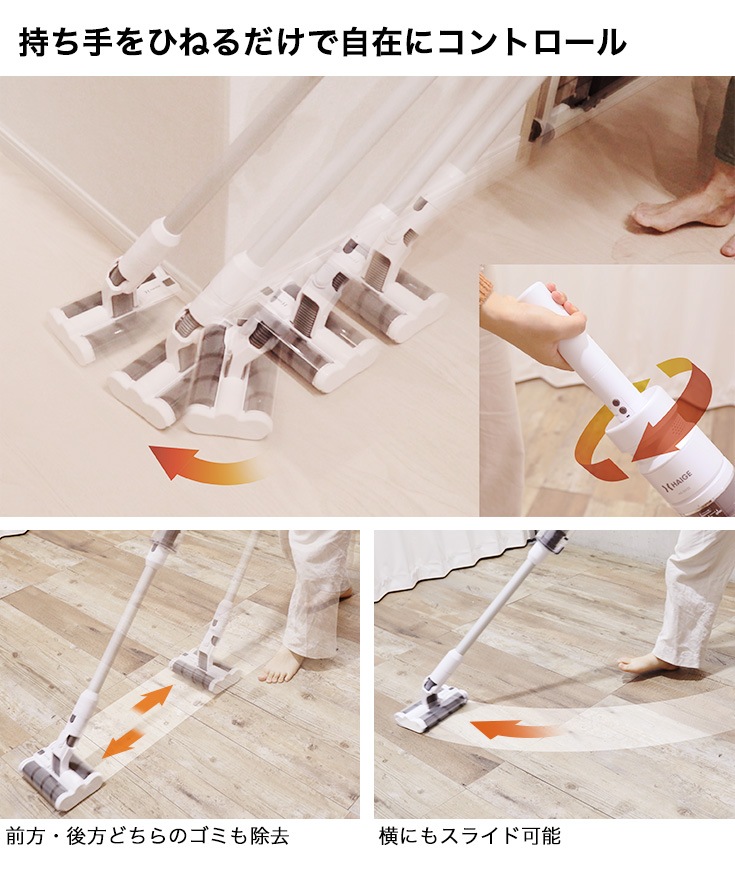 持ち手をひねるだけで自在にコントロール

HAIGE

前方・後方どちらのゴミも除去

横にもスライド可能