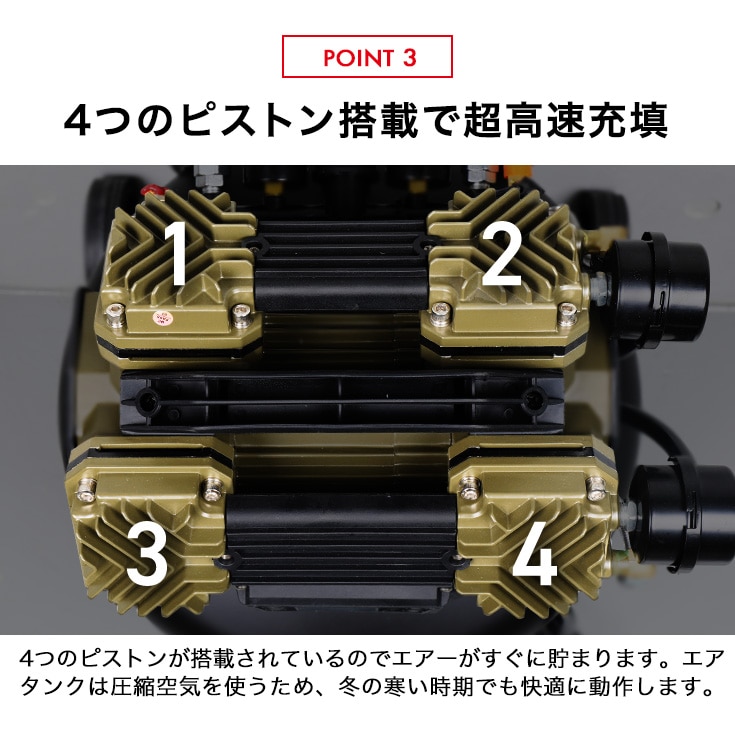 POINT 3

4つのピストン搭載で超高速充填

1
2
3
4

4つのピストンが搭載されているのでエアーがすぐに貯まります。エアタンクは圧縮空気を使うため、冬の寒い時期でも快適に動作します。