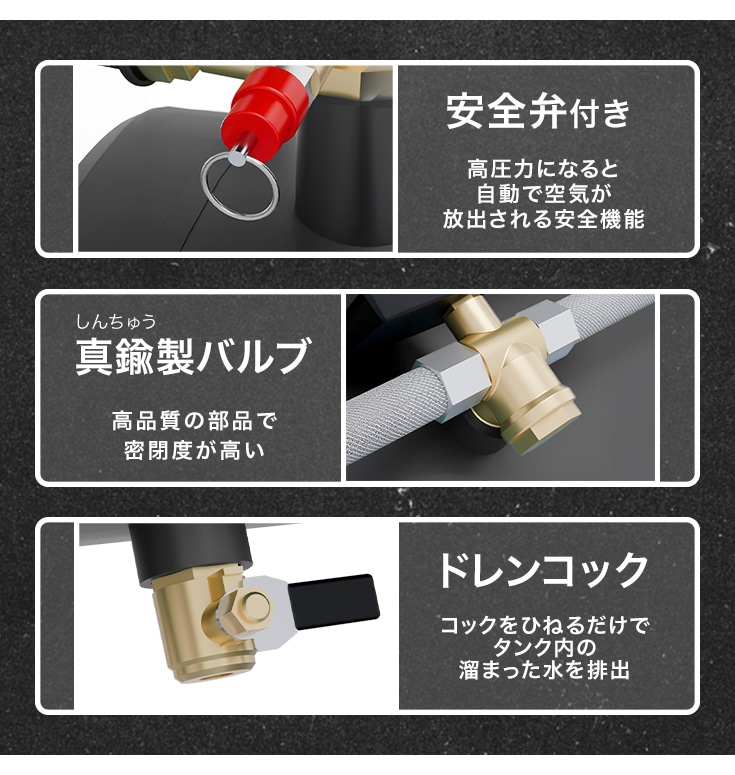 安全弁付き

高圧力になると
自動で空気が
放出される安全機能

しんちゅう
真鍮製バルブ

高品質の部品で
密閉度が高い

ドレンコック

コックをひねるだけで
タンク内の
溜まった水を排出