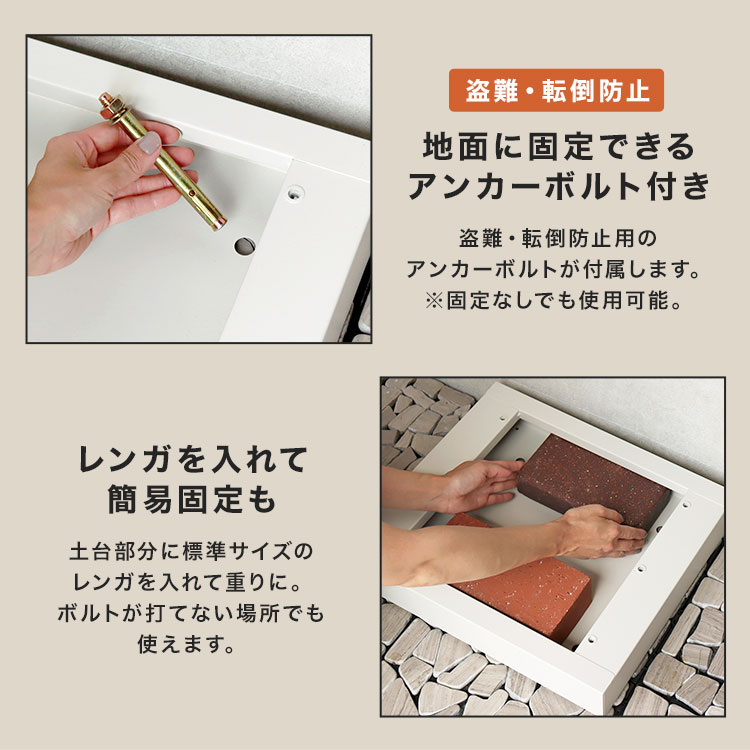 盗難・転倒防止

地面に固定できる
アンカーボルト付き

盗難・転倒防止用の
アンカーボルトが付属します。
※固定なしでも使用可能。

レンガを入れて
簡易固定も

土台部分に標準サイズの
レンガを入れて重りに。
ボルトが打てない場所でも
使えます。