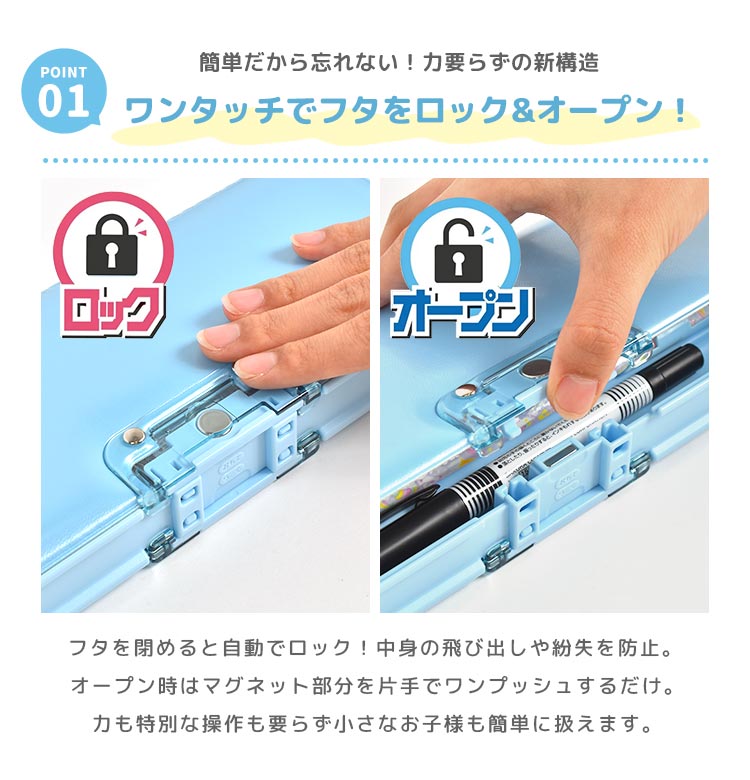 POINT 01

簡単だから忘れない！力要らずの新構造

ワンタッチでフタをロック&オープン！

ロック

オープン

フタを閉めると自動でロック！中身の飛び出しや紛失を防止。
オープン時はマグネット部分を片手でワンプッシュするだけ。
力も特別な操作も要らず小さなお子様も簡単に扱えます。