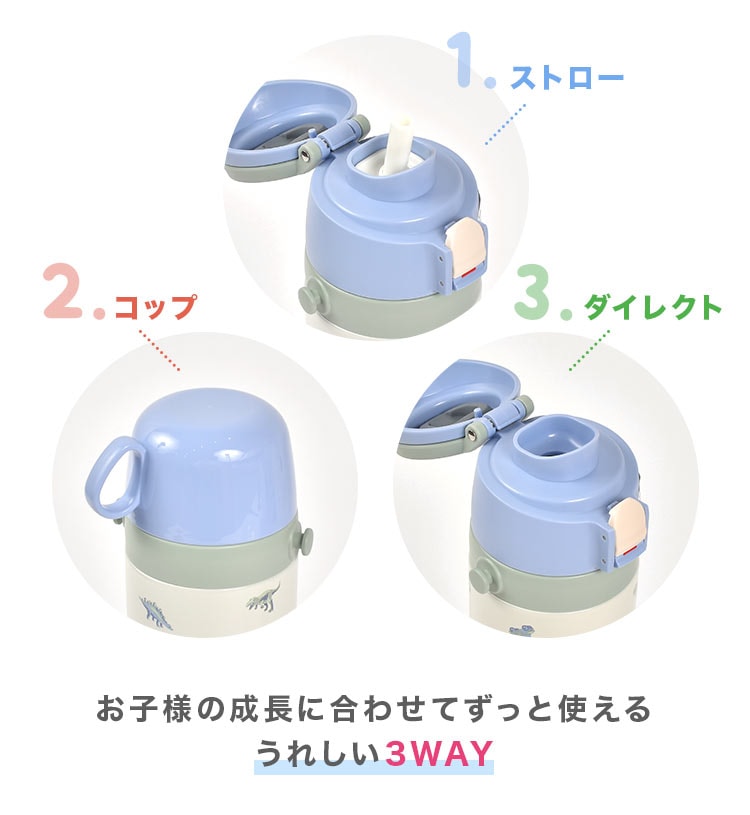 1. ストロー

2. コップ

3. ダイレクト

お子様の成長に合わせてずっと使える
うれしい3WAY