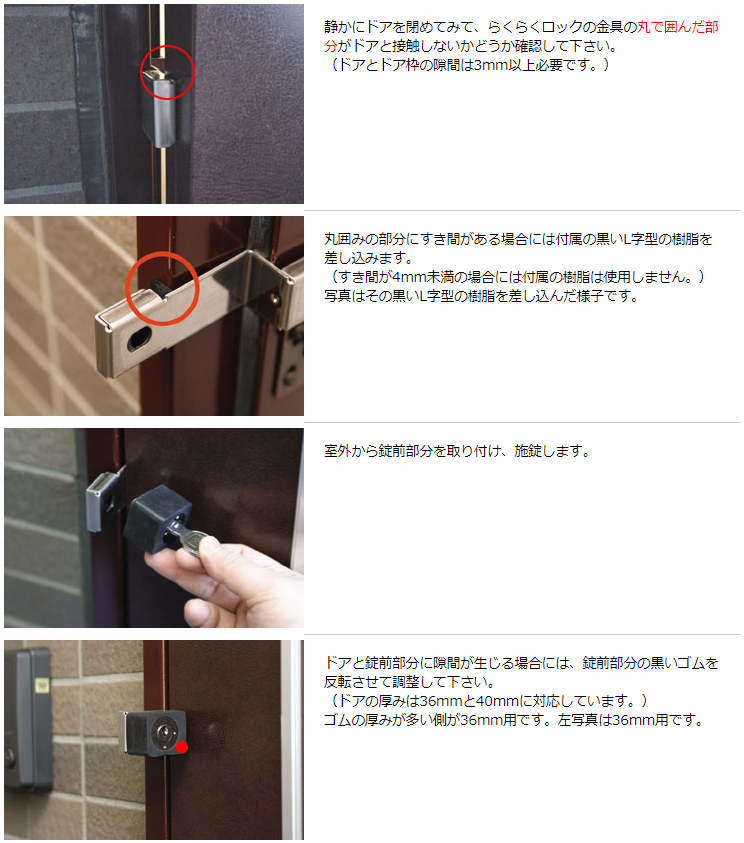 静かにドアを閉めてみて、らくらくロックの金具の丸で囲んだ部分がドアと接触しないかどうか確認して下さい。
（ドアとドア枠の隙間は3mm以上必要です。）

丸囲みの部分にすき間がある場合には付属の黒いL字型の樹脂を差し込みます。
（すき間が4mm未満の場合には付属の樹脂は使用しません。）
写真はその黒いL字型の樹脂を差し込んだ様子です。

室外から錠前部分を取り付け、施錠します。

ドアと錠前部分に隙間が生じる場合には、錠前部分の黒いゴムを反転させて調整して下さい。
（ドアの厚みは36mmと40mmに対応しています。）
ゴムの厚みが多い側が36mm用です。左写真は36mm用です。