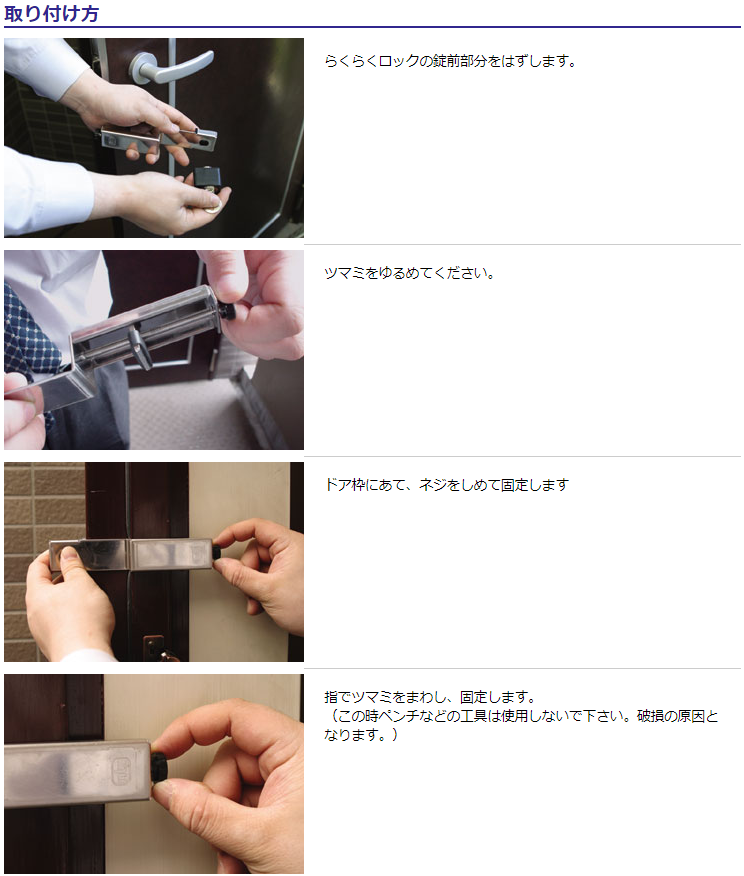 取り付け方

らくらくロックの錠前部分をはずします。

ツマミをゆるめてください。

ドア枠にあて、ネジをしめて固定します

指でツマミをまわし、固定します。
（この時ペンチなどの工具は使用しないで下さい。破損の原因となります。）