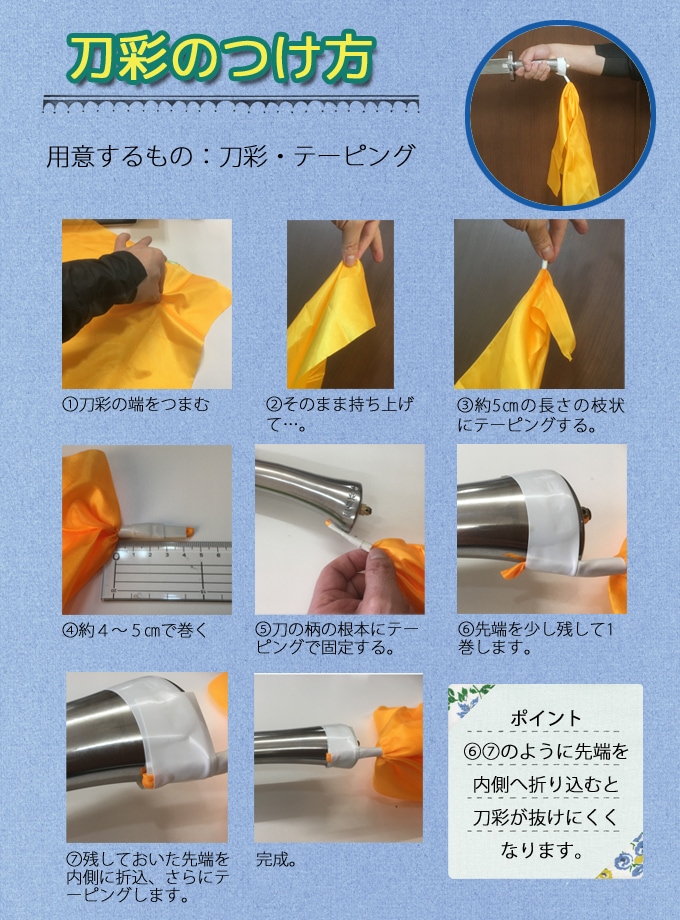 刀彩のつけ方

用意するもの：刀彩・テーピング

①刀彩の端をつまむ

②そのまま持ち上げて…。

③約5㎝の長さの枝状にテーピングする。

④約４～５㎝で巻く

⑤刀の柄の根本にテーピングで固定する。

⑥先端を少し残して1巻します。

⑦残しておいた先端を内側に折込、さらにテーピングします。

完成。

ポイント
⑥⑦のように先端を内側へ折り込むと刀彩が抜けにくくなります。