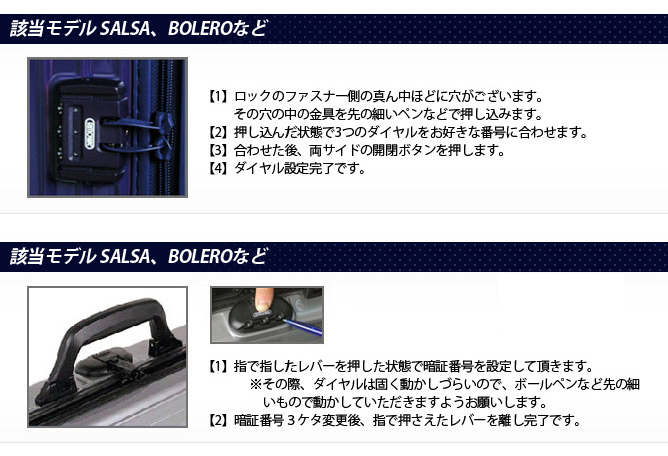 該当モデル SALSA、BOLEROなど

【1】ロックのファスナー側の真ん中ほどに穴がございます。
その穴の中の金具を先の細いペンなどで押し込みます。
【2】押し込んだ状態で3つのダイヤルをお好きな番号に合わせます。
【3】合わせた後、両サイドの開閉ボタンを押します。
【4】ダイヤル設定完了です。

該当モデル SALSA、BOLEROなど

【1】指で指したレバーを押した状態で暗証番号を設定して頂きます。
※その際、ダイヤルは固く動かしづらいので、ボールペンなど先の細いもので動かしていただきますようお願いします。
【2】暗証番号３ケタ変更後、指で押さえたレバーを離し完了です。