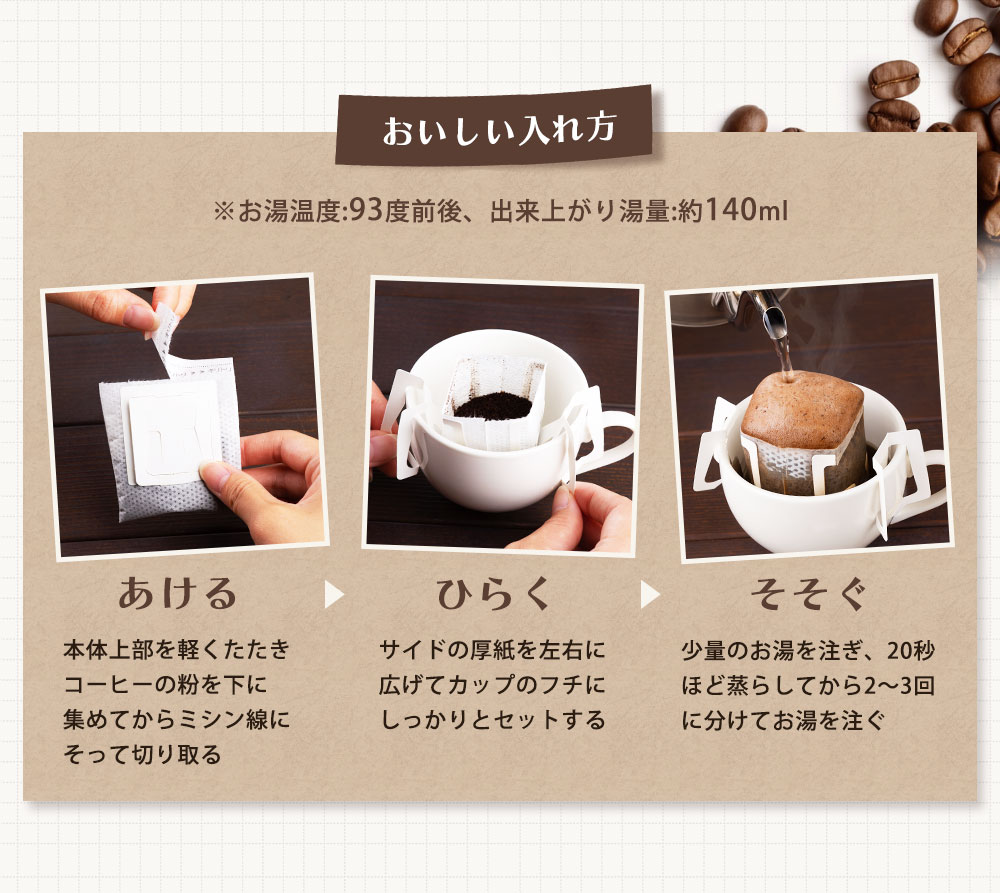 おいしい入れ方

※お湯温度:93度前後、出来上がり湯量:約140ml

あける

本体上部を軽くたたきコーヒーの粉を下に集めてからミシン線にそって切り取る

ひらく

サイドの厚紙を左右に広げてカップのフチにしっかりとセットする

そそぐ

少量のお湯を注ぎ、20秒ほど蒸らしてから2〜3回に分けてお湯を注ぐ